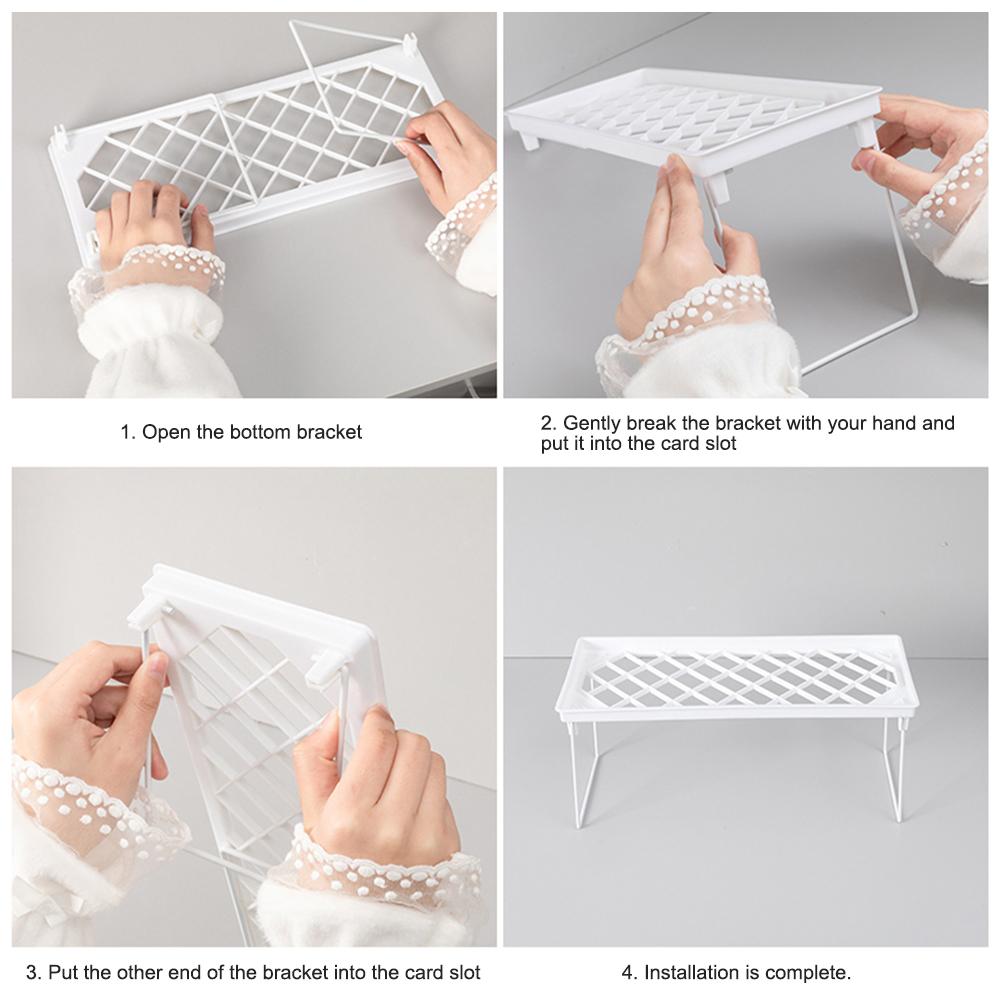 1. Open the bottom bracket

2. Gently break the bracket with your hand and put it into the card slot

3. Put the other end of the bracket into the card slot

4. Installation is complete.