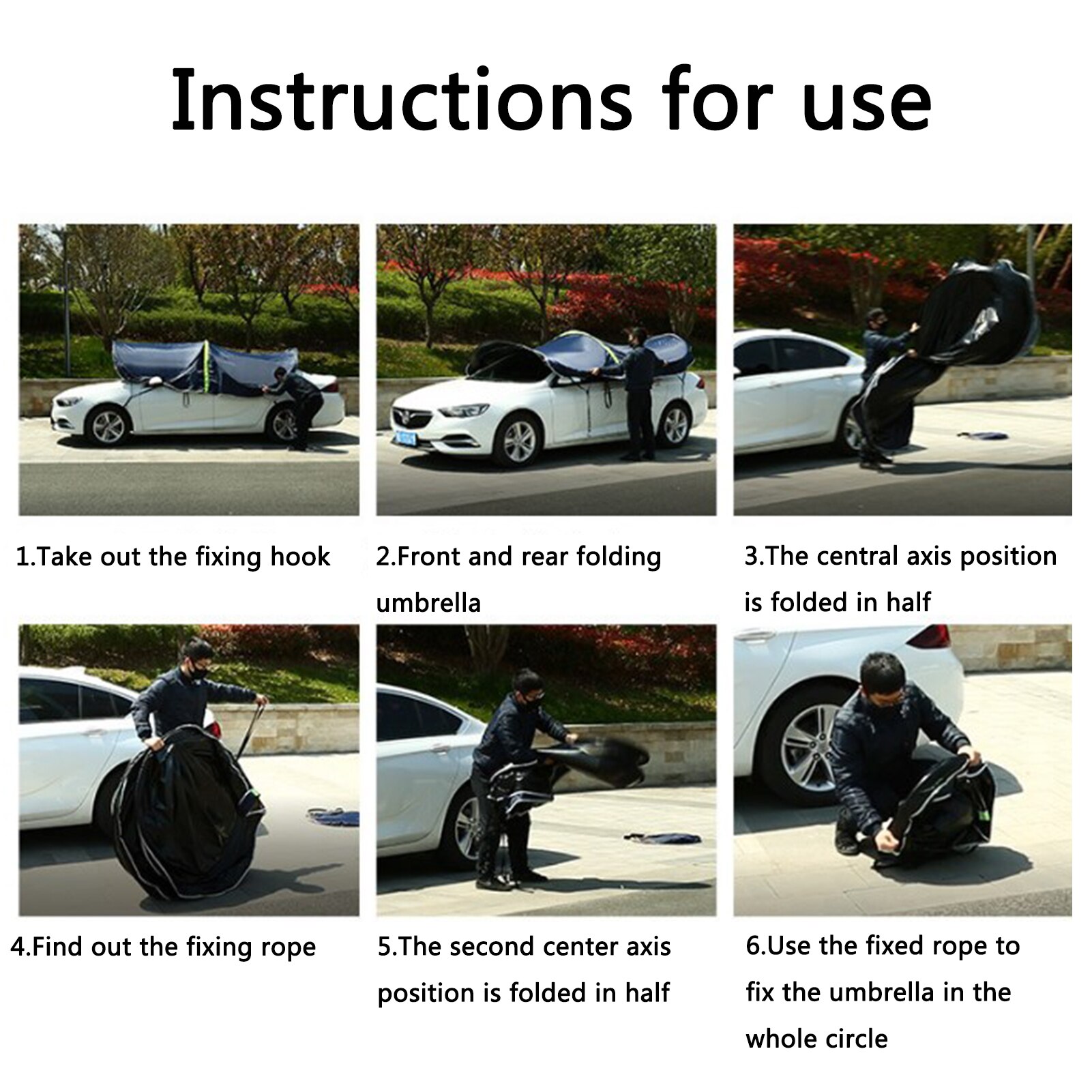 Instructions for use

1.Take out the fixing hook

2.Front and rear folding umbrella

3.The central axis position is folded in half

4.Find out the fixing rope

5.The second center axis position is folded in half

6.Use the fixed rope to fix the umbrella in the whole circle