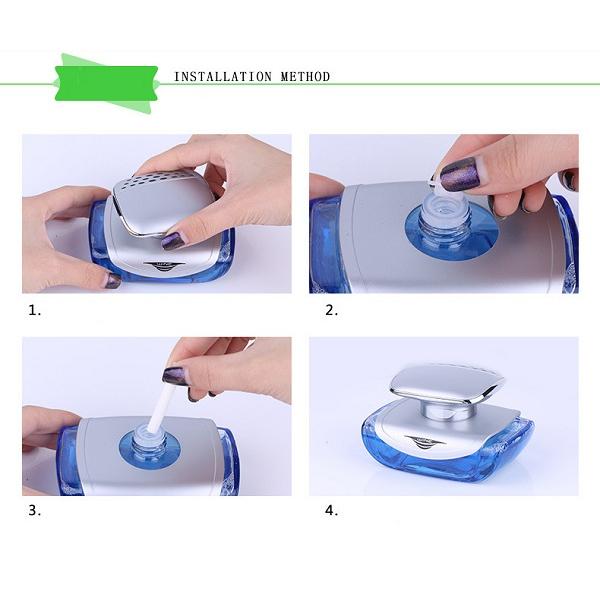 INSTALLATION METHOD

1.

2.

3.

4.