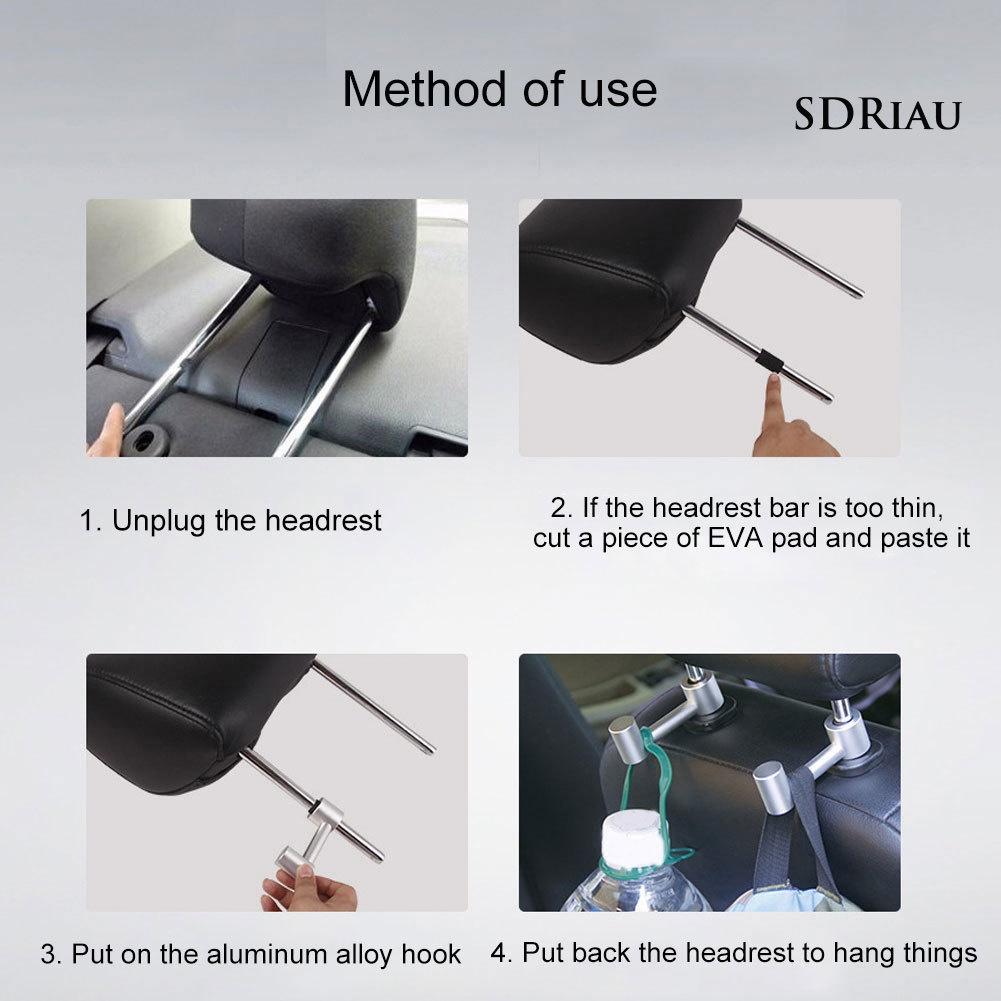 Method of use

SDRIAU

1. Unplug the headrest

2. If the headrest bar is too thin, cut a piece of EVA pad and paste it

3. Put on the aluminum alloy hook

4. Put back the headrest to hang things