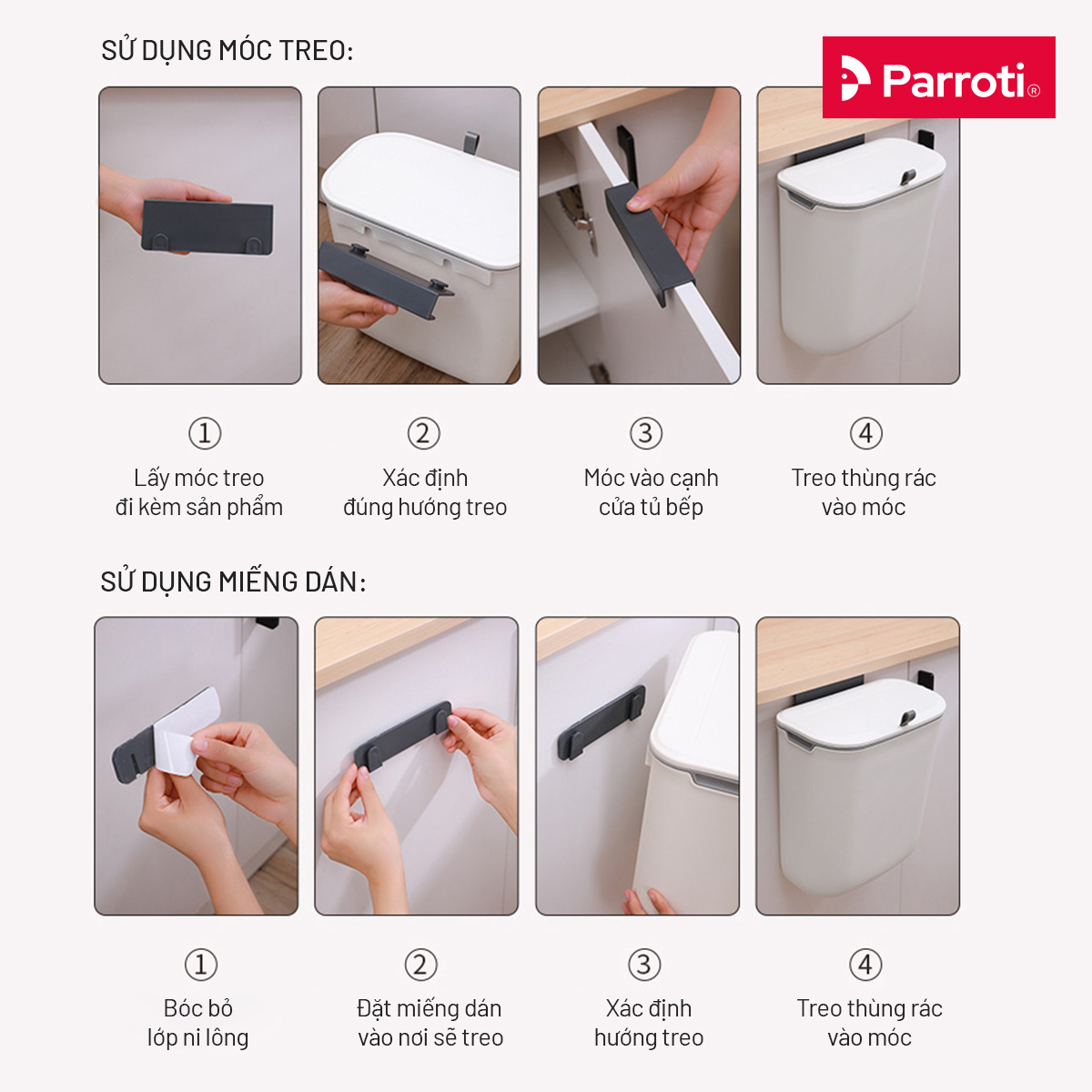 SỬ DỤNG MÓC TREO:

Parroti®

①
Lấy móc treo
đi kèm sản phẩm

②
Xác định
đúng hướng treo

③
Móc vào cạnh
cửa tủ bếp

④
Treo thùng rác
vào móc

SỬ DỤNG MIẾNG DÁN:

①
Bóc bỏ
lớp ni lông

②
Đặt miếng dán
vào nơi sẽ treo

③
Xác định
hướng treo

④
Treo thùng rác
vào móc