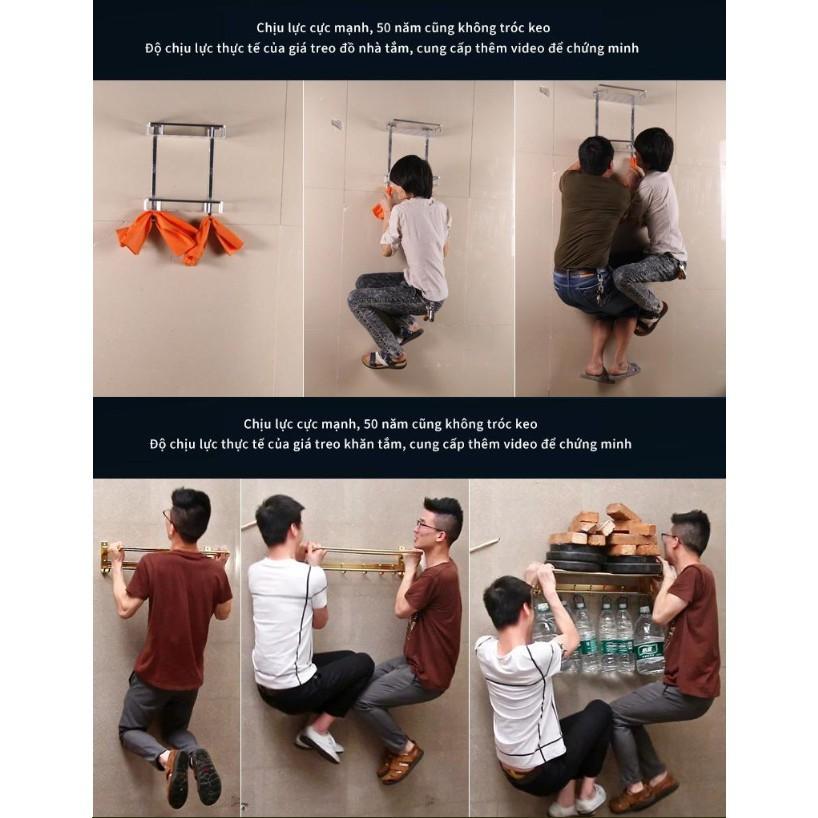 Chịu lực cực mạnh, 50 năm cũng không tróc keo
Độ chịu lực thực tế của giá treo đồ nhà tắm, cung cấp thêm video để chứng minh

Chịu lực cực mạnh, 50 năm cũng không tróc keo
Độ chịu lực thực tế của giá treo khăn tắm, cung cấp thêm video để chứng minh