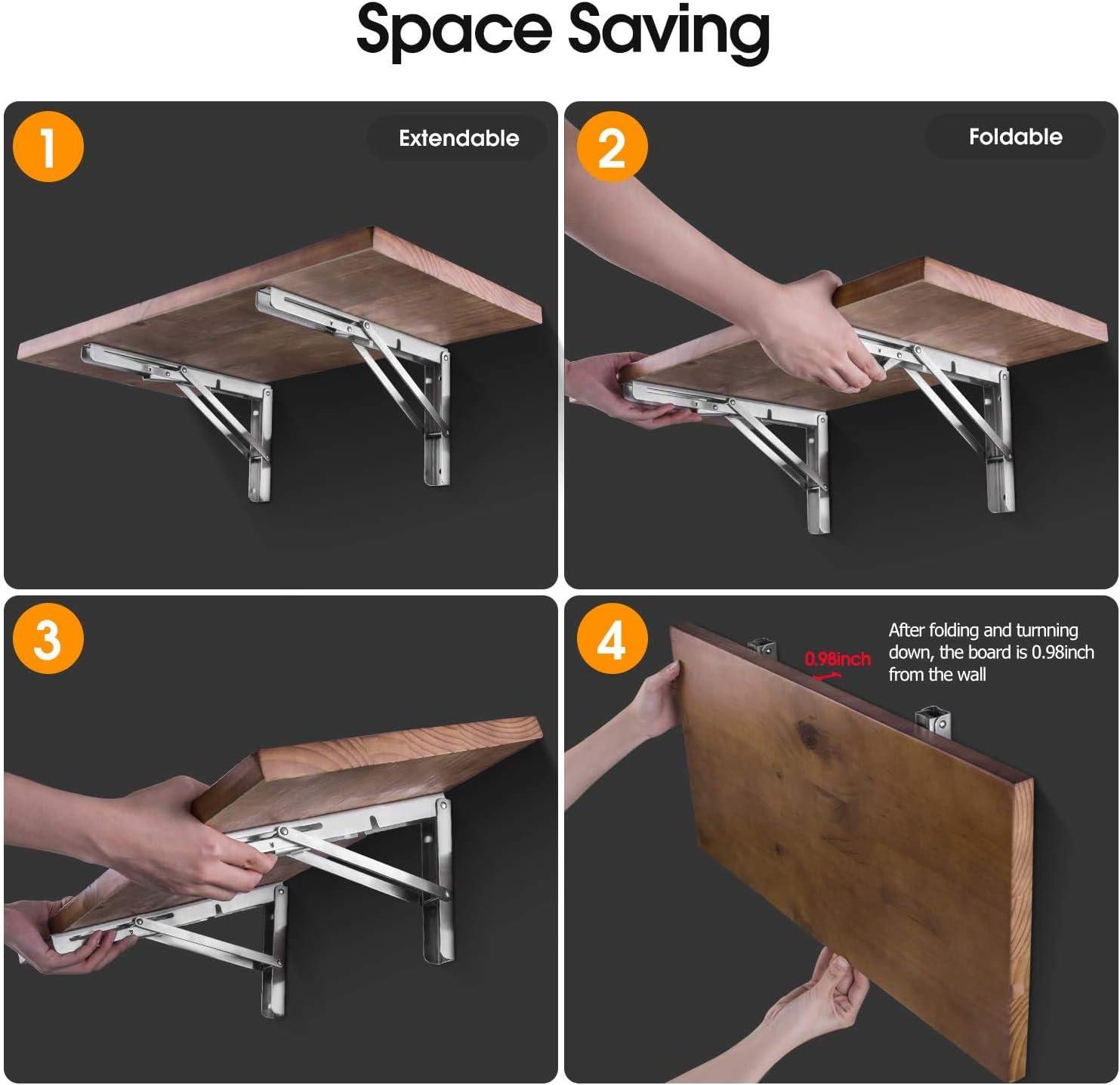 Space Saving

1

Extendable

2

Foldable

3

4

0.98inch

After folding and turning down, the board is 0.98inch from the wall