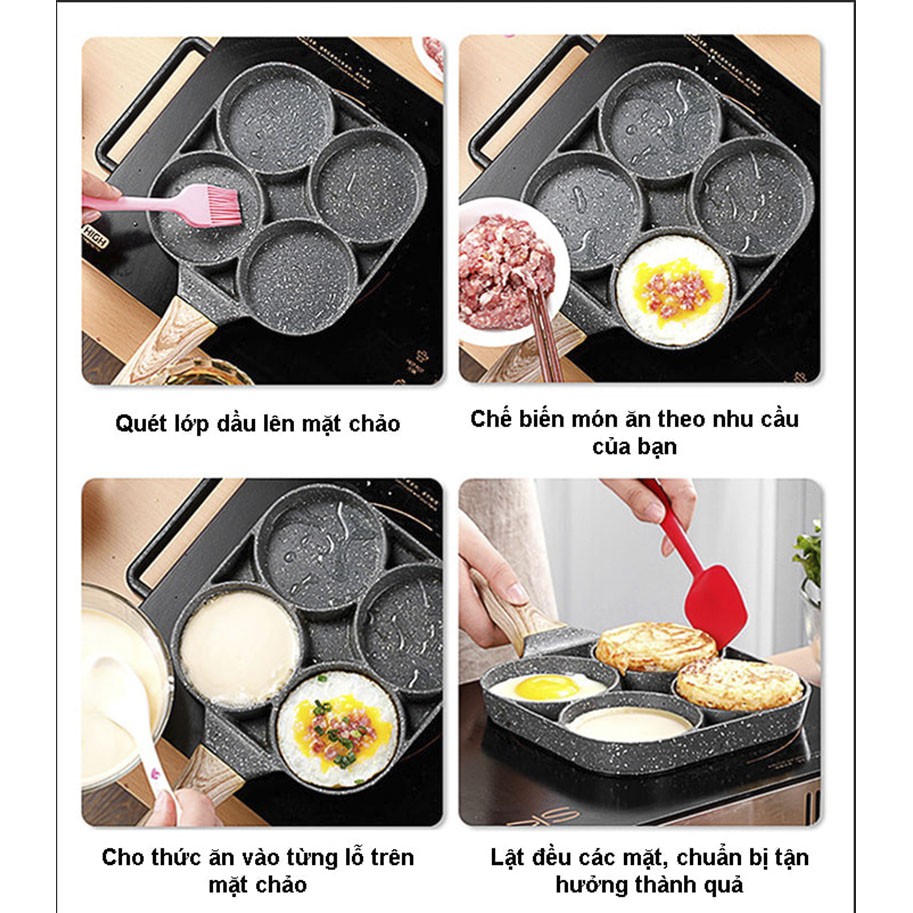 HIGH

Quét lớp dầu lên mặt chảo

Chế biến món ăn theo nhu cầu của bạn

Cho thức ăn vào từng lỗ trên mặt chảo

Lật đều các mặt, chuẩn bị tận hưởng thành quả