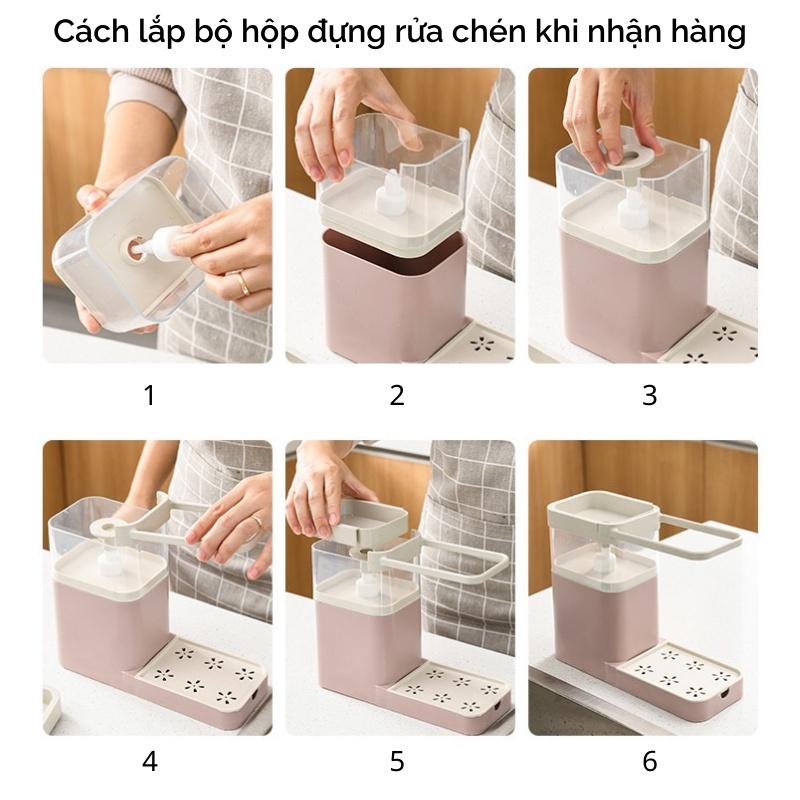 Cách lắp bộ hộp đựng rửa chén khi nhận hàng

1

2

3

4

5

6