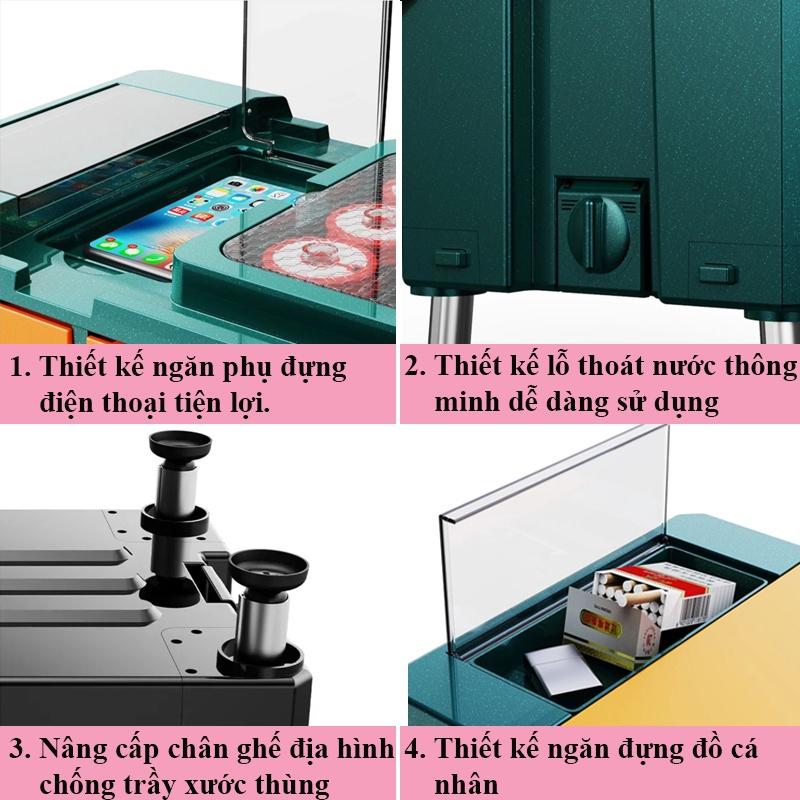 1. Thiết kế ngăn phụ đựng điện thoại tiện lợi.

2. Thiết kế lỗ thoát nước thông minh dễ dàng sử dụng

3. Nâng cấp chân ghế địa hình chống trầy xước thùng

4. Thiết kế ngăn đựng đồ cá nhân