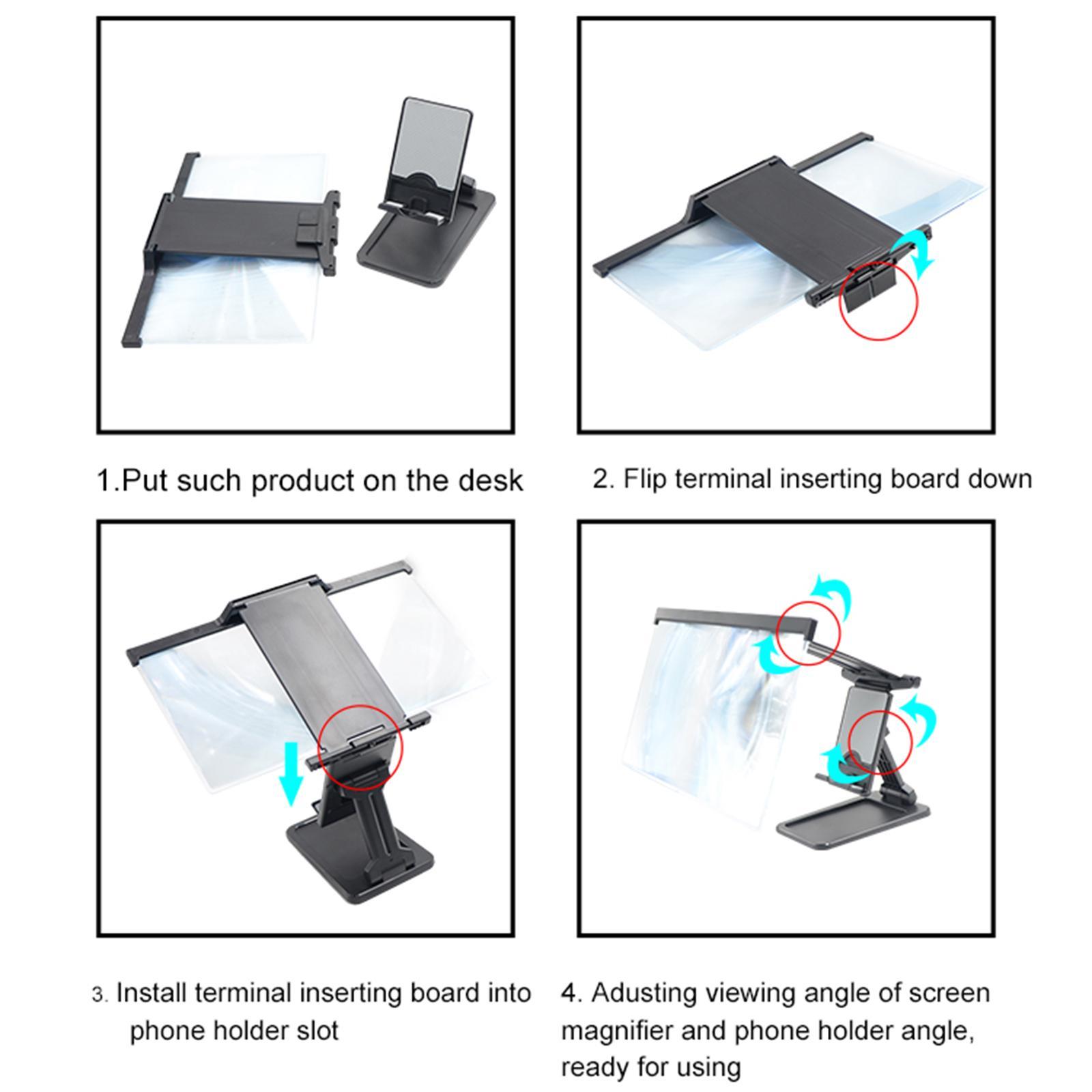 1.Put such product on the desk

2. Flip terminal inserting board down

3. Install terminal inserting board into phone holder slot

4. Adusting viewing angle of screen magnifier and phone holder angle, ready for using