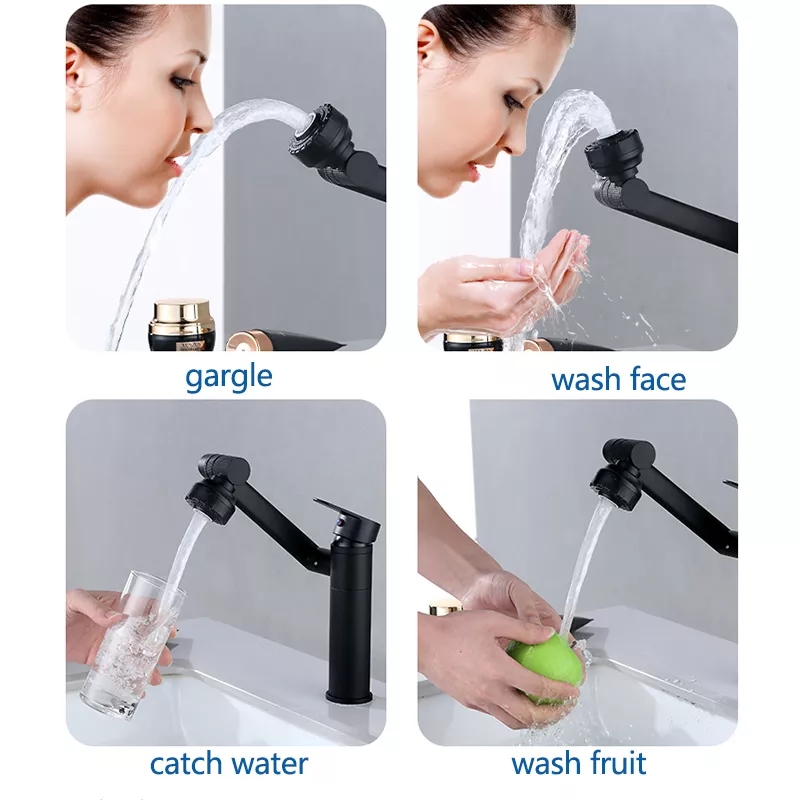 gargle

wash face

catch water

wash fruit