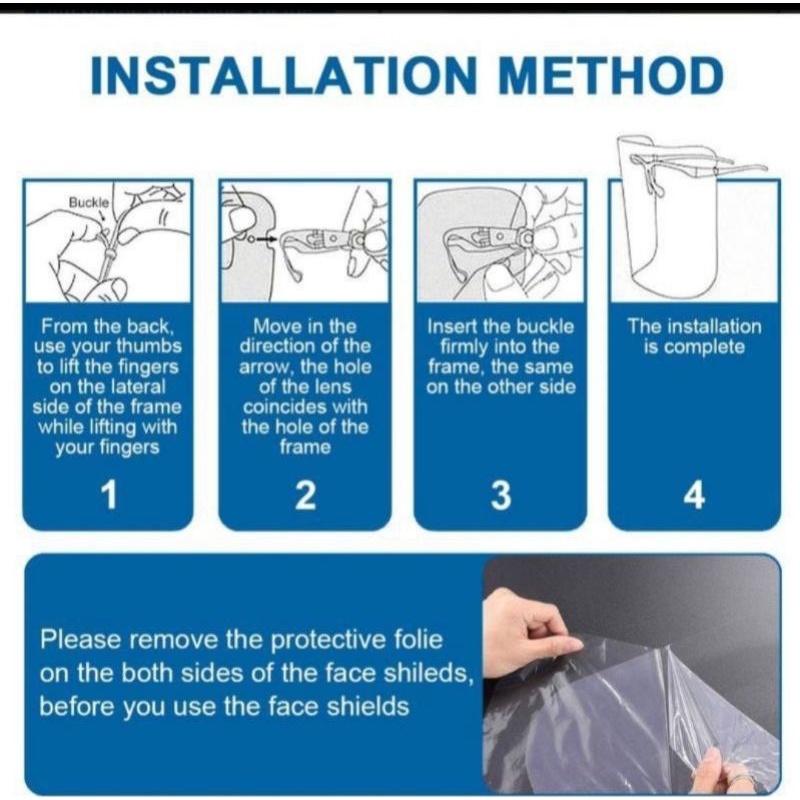 INSTALLATION METHOD

Buckle

From the back, use your thumbs to lift the fingers on the lateral side of the frame while lifting with your fingers

1

Move in the direction of the arrow, the hole of the lens coincides with the hole of the frame

2

Insert the buckle firmly into the frame, the same on the other side

3

The installation is complete

4

Please remove the protective folie on the both sides of the face shileds, before you use the face shields