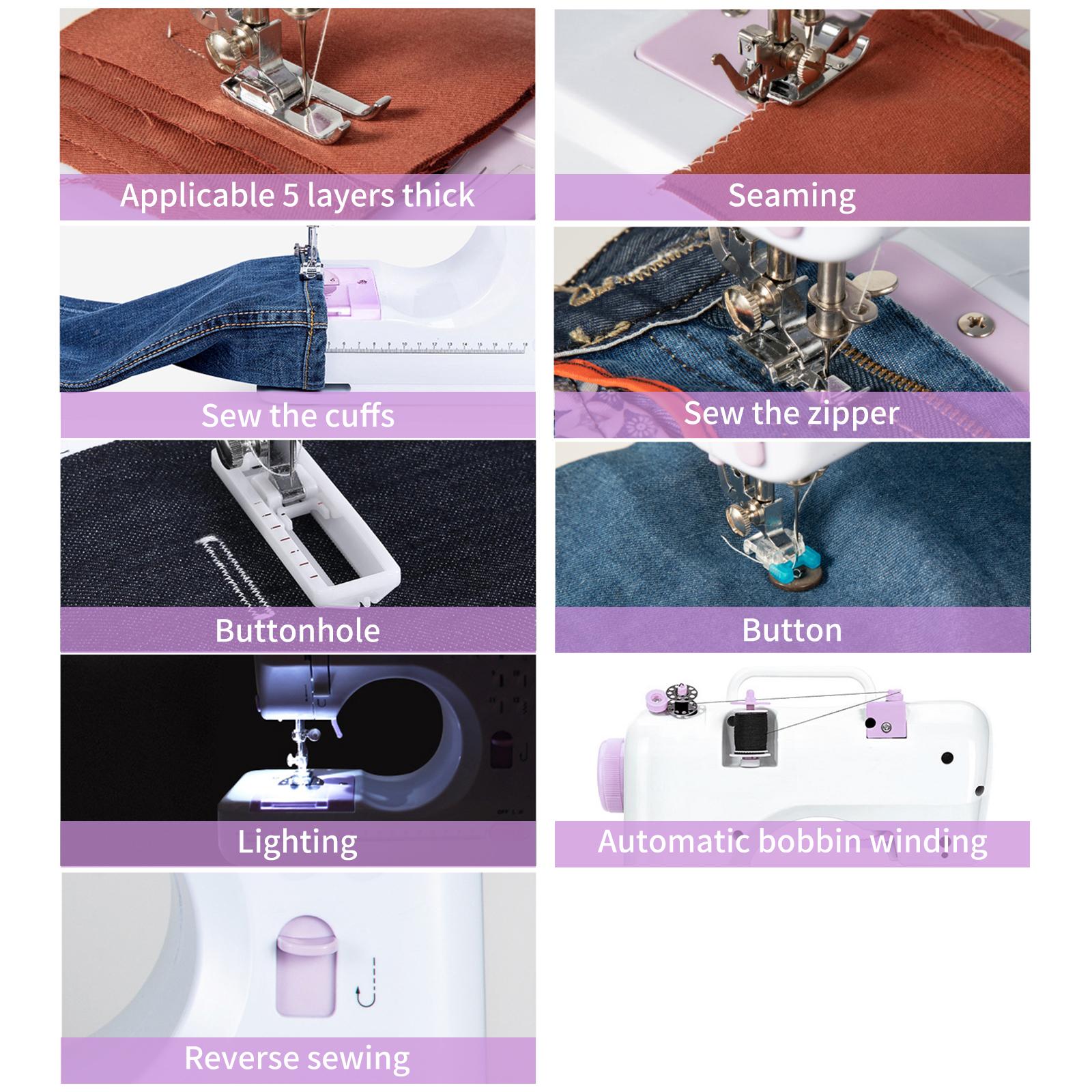 Applicable 5 layers thick

Seaming

Sew the cuffs

Sew the zipper

Buttonhole

Button

Lighting

Automatic bobbin winding

Reverse sewing