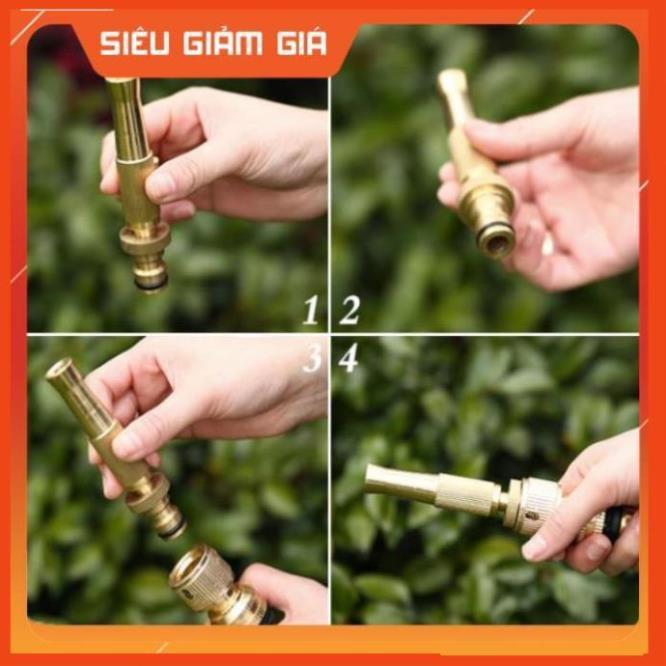 SIÊU GIẢM GIÁ

1 2

3 4