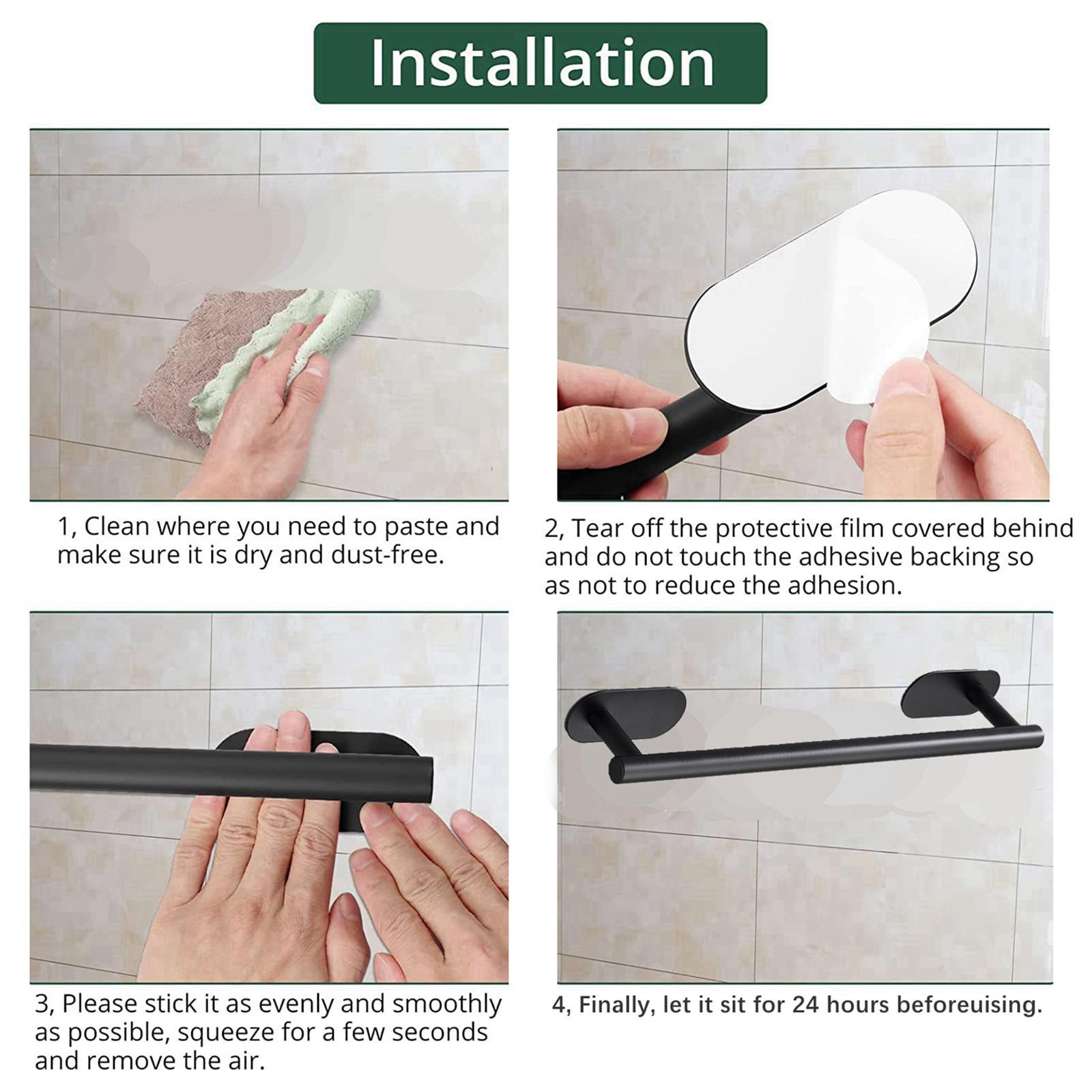 Installation

1, Clean where you need to paste and make sure it is dry and dust-free.

2, Tear off the protective film covered behind and do not touch the adhesive backing so as not to reduce the adhesion.

3, Please stick it as evenly and smoothly as possible, squeeze for a few seconds and remove the air.

4, Finally, let it sit for 24 hours beforeuising.