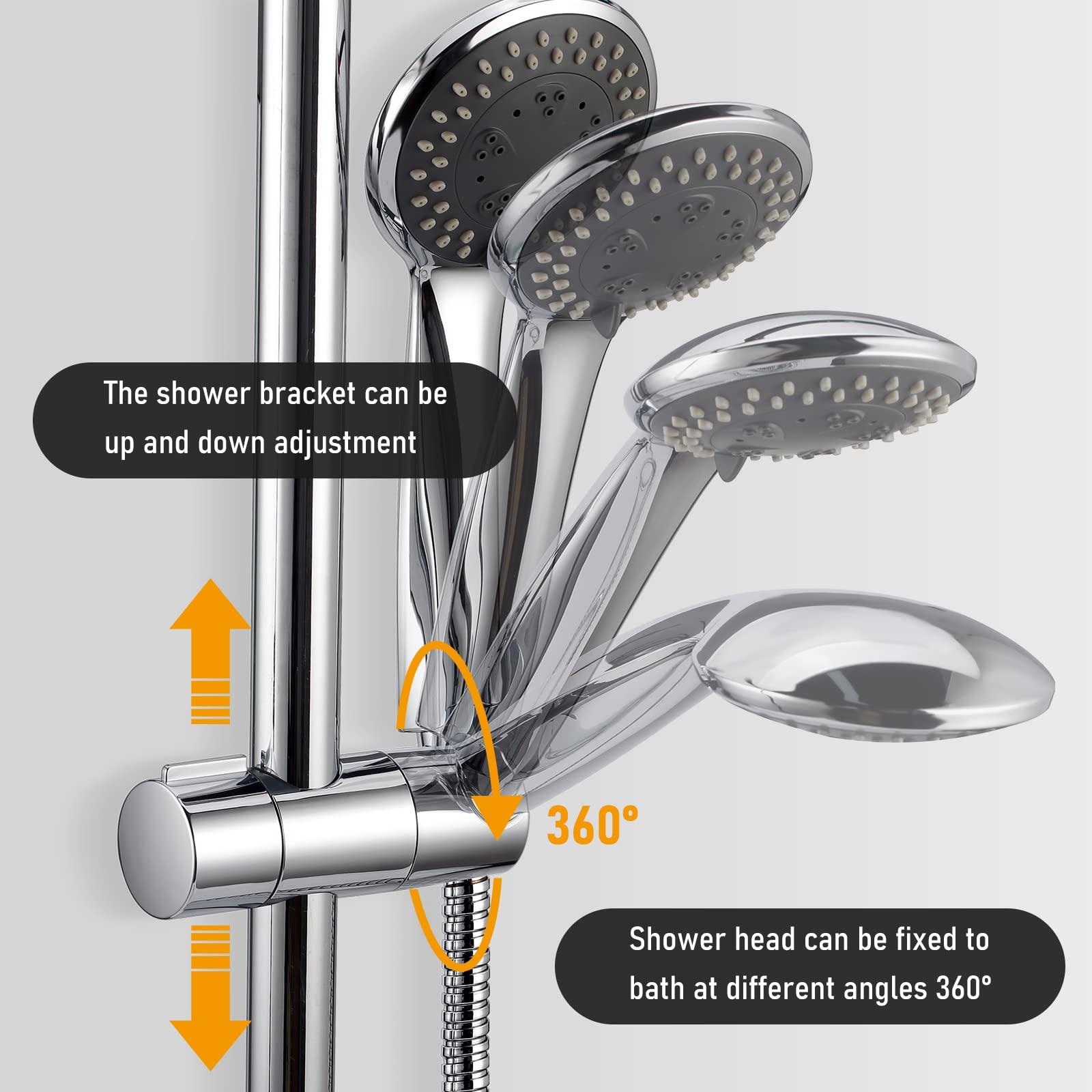 The shower bracket can be up and down adjustment

360°

Shower head can be fixed to bath at different angles 360°