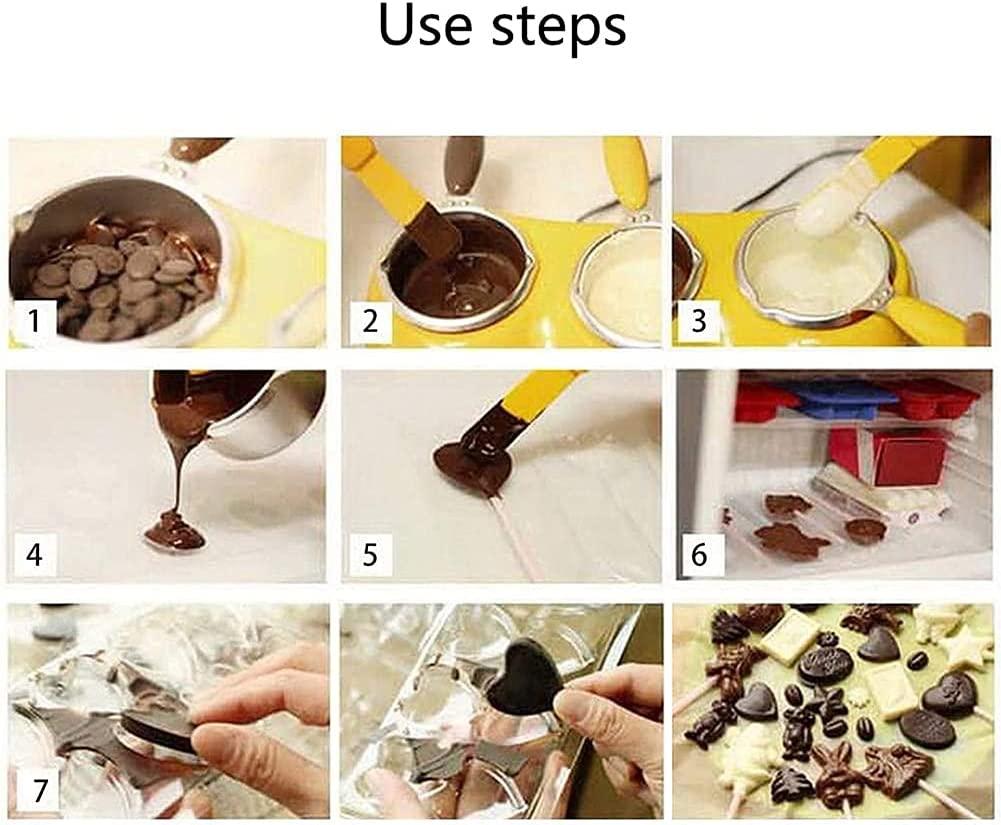 Use steps

1

2

3

4

5

6

7