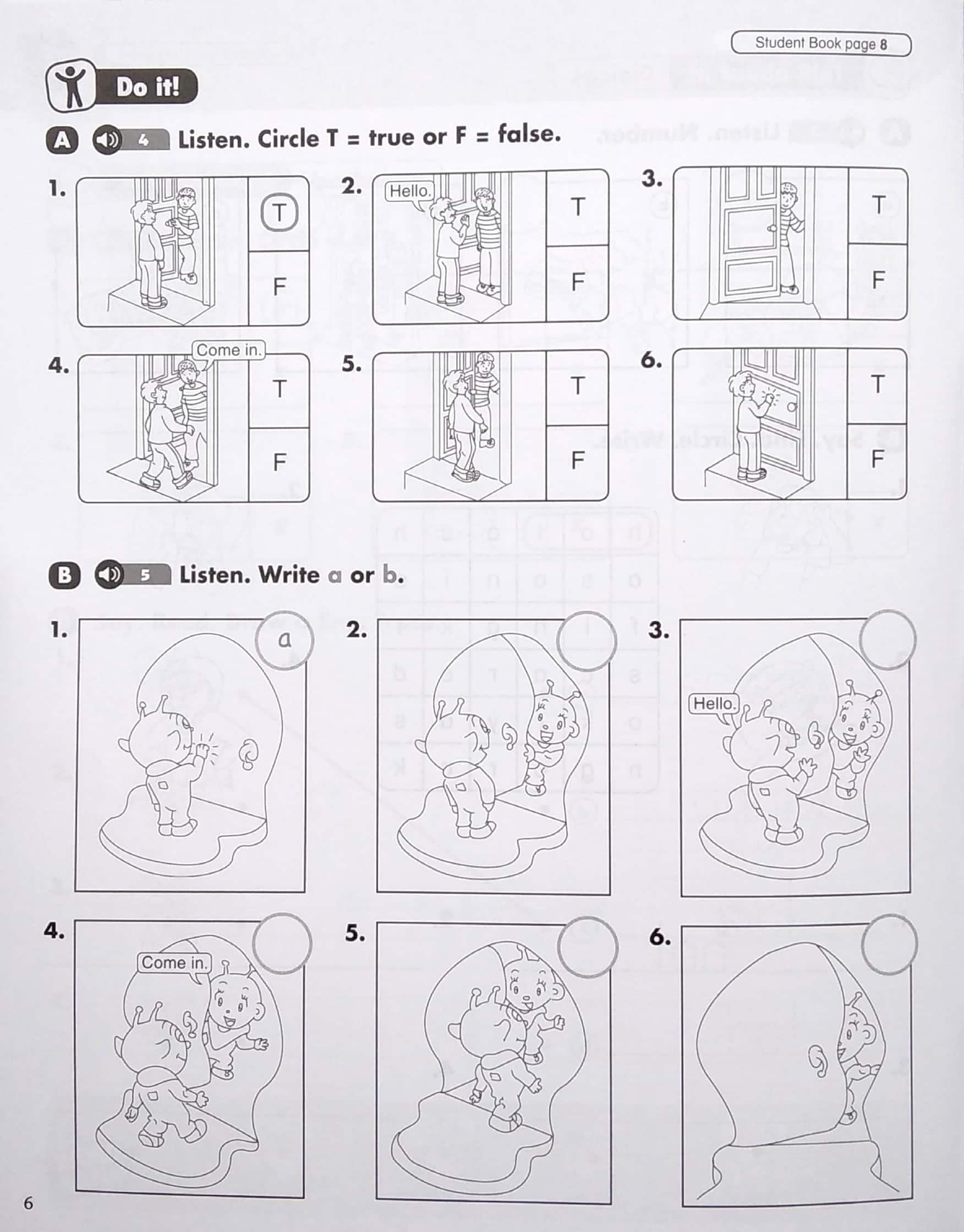 Student Book page 8

Do it!

A 4 Listen. Circle T = true or F = false.

1. T F
2. Hello. T F
3. T F
4. Come in. T F
5. T F
6. T F

B 5 Listen. Write a or b.

1. a
2.
3. Hello.
4. Come in.
5.
6.

6