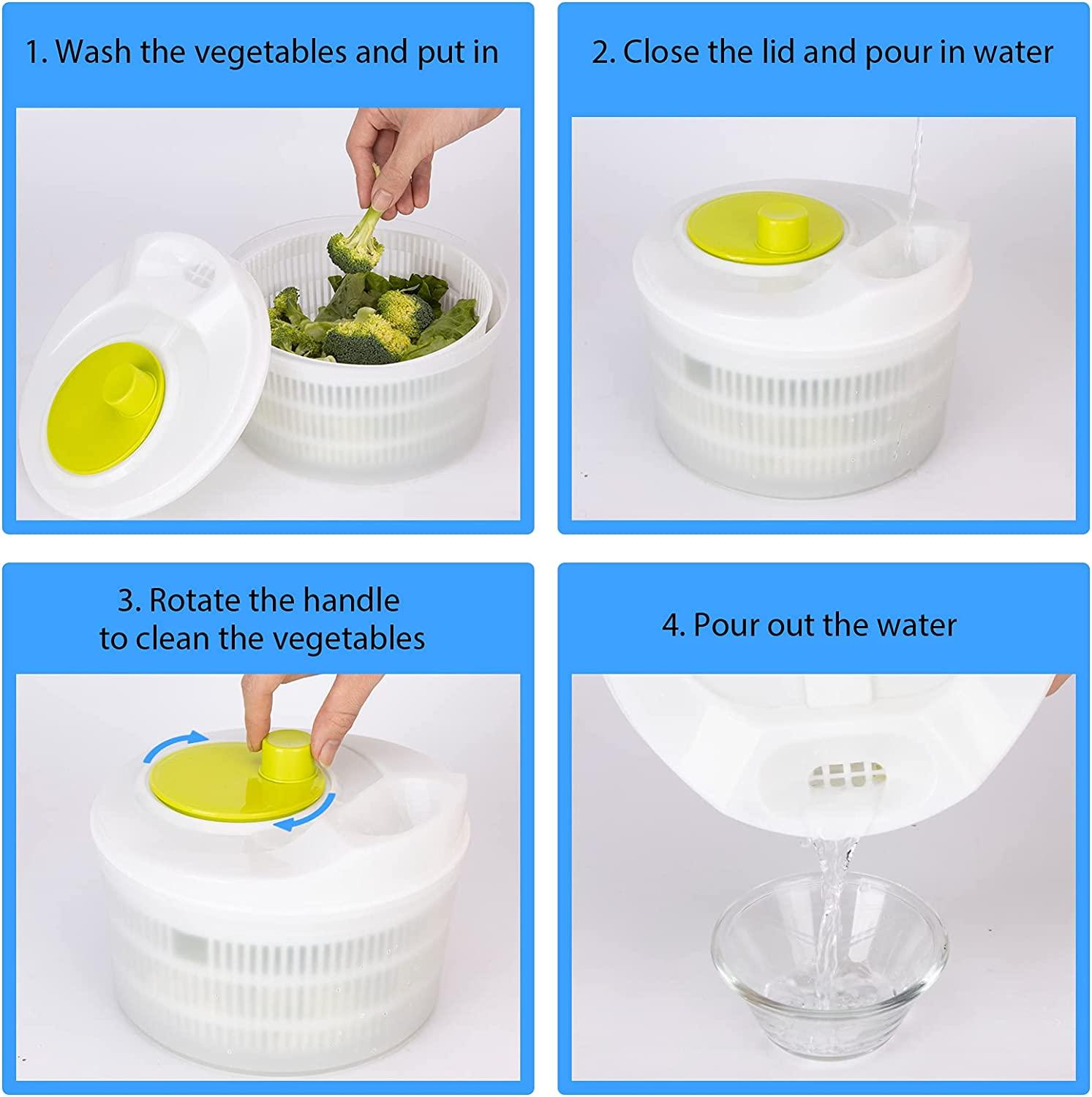 1. Wash the vegetables and put in

2. Close the lid and pour in water

3. Rotate the handle to clean the vegetables

4. Pour out the water