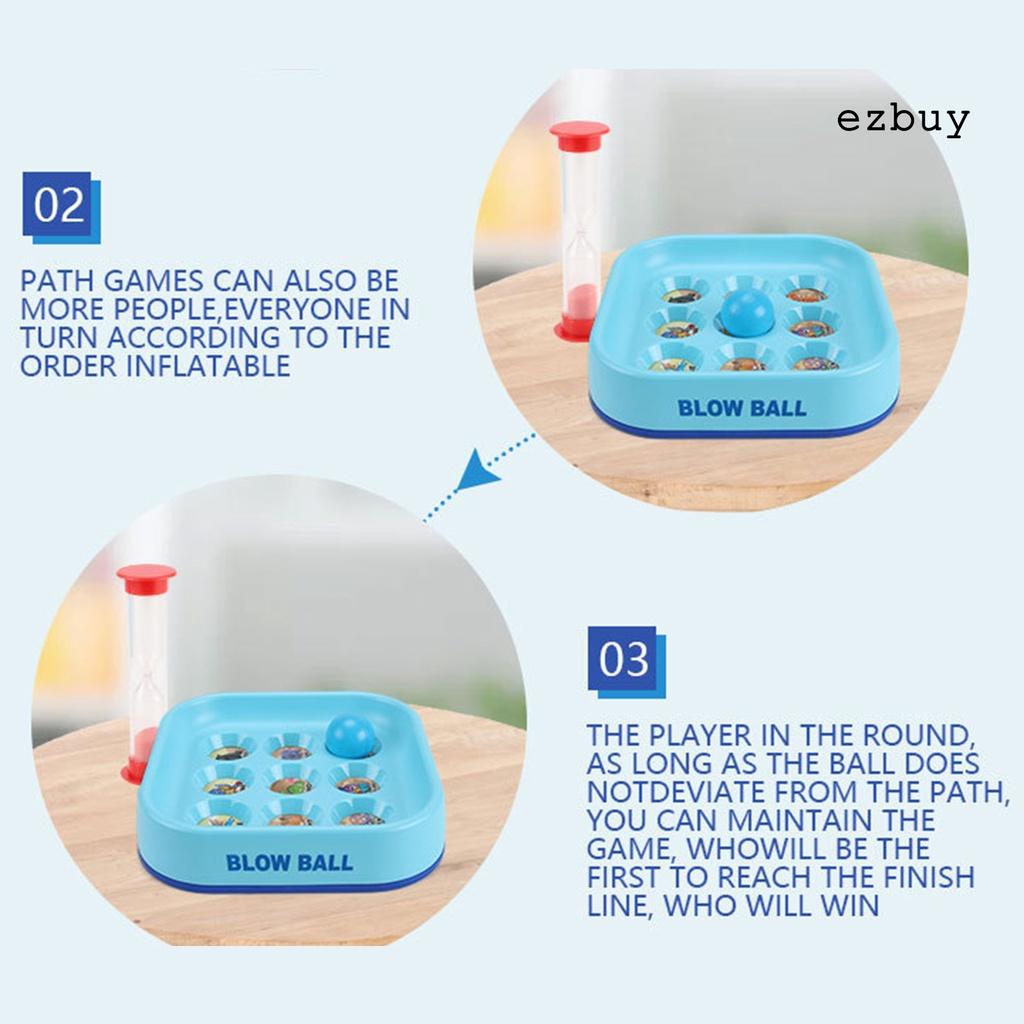 ezbuy

02

PATH GAMES CAN ALSO BE MORE PEOPLE,EVERYONE IN TURN ACCORDING TO THE ORDER INFLATABLE

BLOW BALL

BLOW BALL

03

THE PLAYER IN THE ROUND, AS LONG AS THE BALL DOES NOTDEVIATE FROM THE PATH, YOU CAN MAINTAIN THE GAME, WHOWILL BE THE FIRST TO REACH THE FINISH LINE, WHO WILL WIN