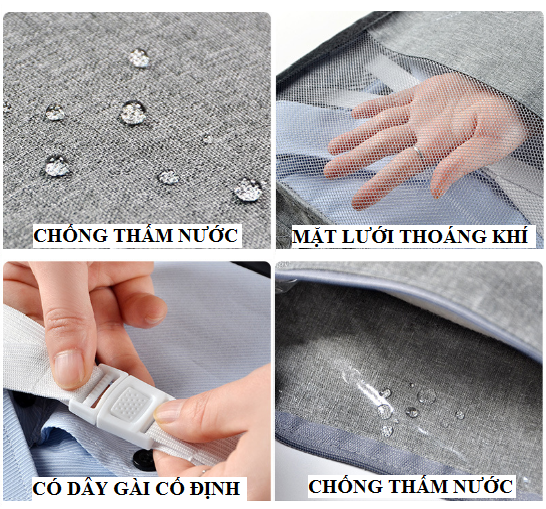 CHỐNG THẤM NƯỚC

MẶT LƯỚI THOÁNG KHÍ

CÓ DÂY GÀI CỐ ĐỊNH

CHỐNG THẤM NƯỚC