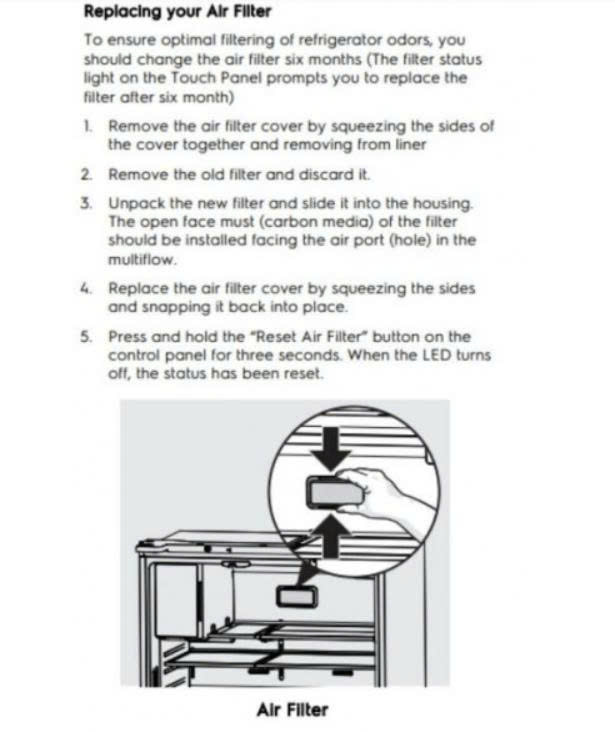 Replacing your Air Filter

To ensure optimal filtering of refrigerator odors, you should change the air filter six months (The filter status light on the Touch Panel prompts you to replace the filter after six month)

1. Remove the air filter cover by squeezing the sides of the cover together and removing from liner

2. Remove the old filter and discard it.

3. Unpack the new filter and slide it into the housing. The open face must (carbon media) of the filter should be installed facing the air port (hole) in the multiflow.

4. Replace the air filter cover by squeezing the sides and snapping it back into place.

5. Press and hold the "Reset Air Filter" button on the control panel for three seconds. When the LED turns off, the status has been reset.

Air Filter