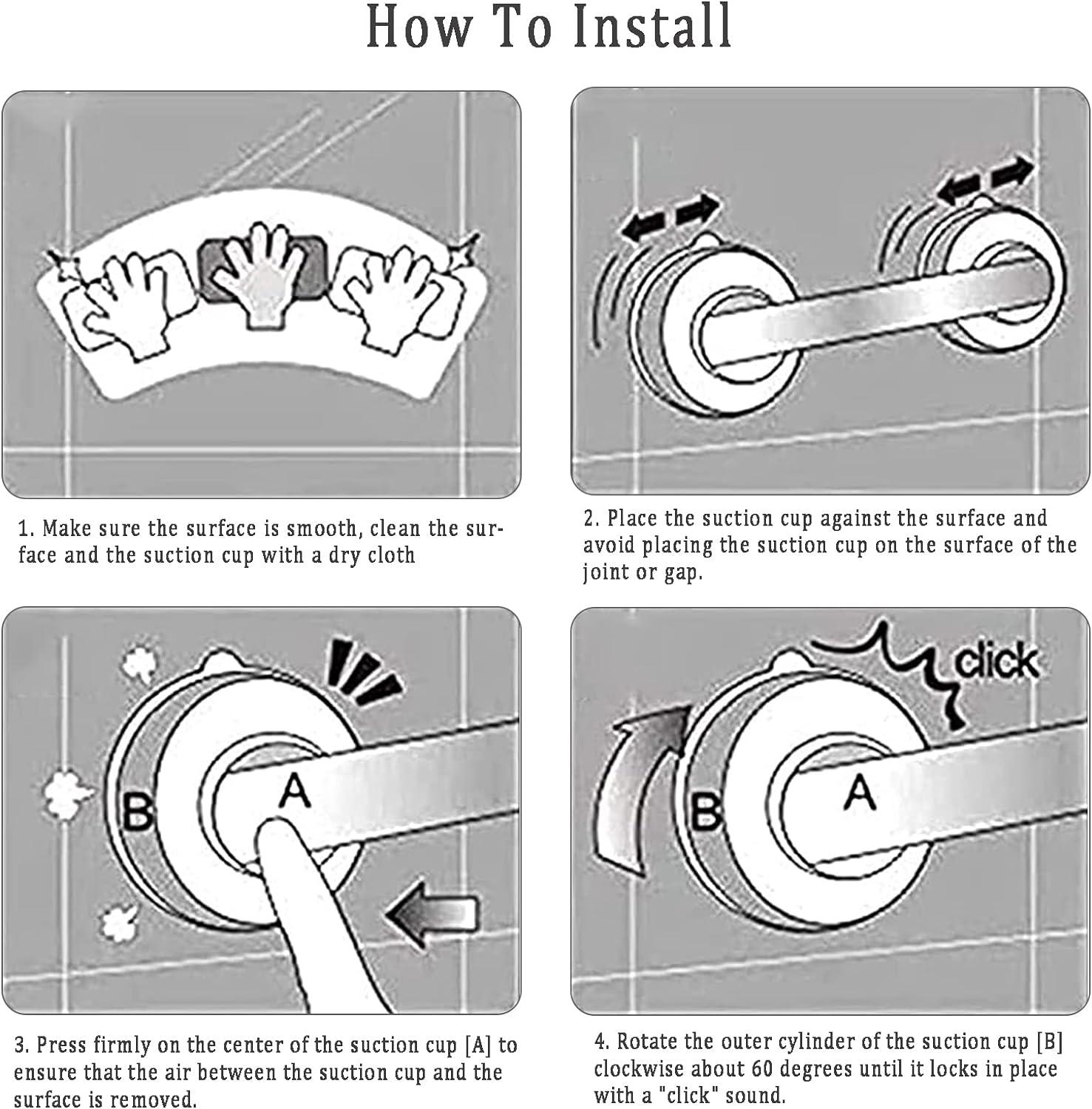 How To Install

1. Make sure the surface is smooth, clean the surface and the suction cup with a dry cloth

2. Place the suction cup against the surface and avoid placing the suction cup on the surface of the joint or gap.

B

A

3. Press firmly on the center of the suction cup [A] to ensure that the air between the suction cup and the surface is removed.

click

B

A

4. Rotate the outer cylinder of the suction cup [B] clockwise about 60 degrees until it locks in place with a "click" sound.