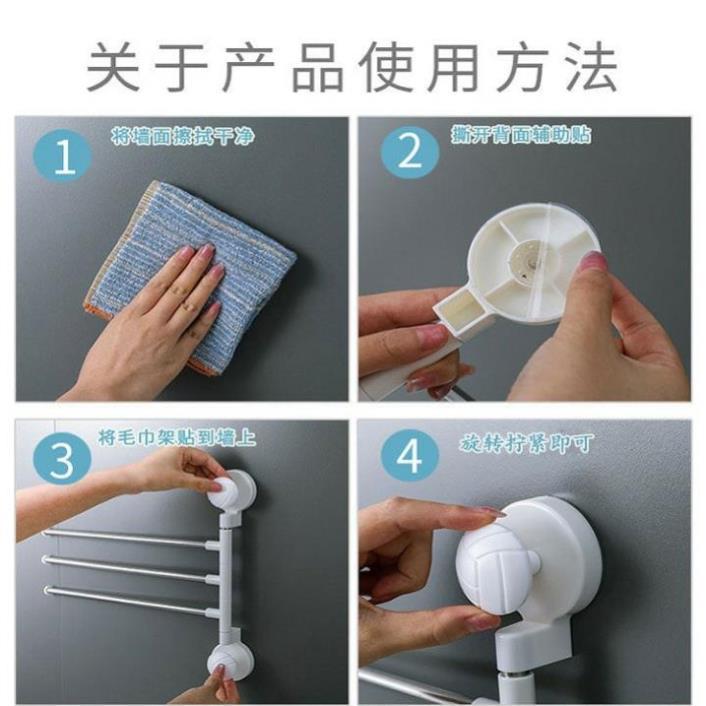 关于产品使用方法

1
将墙面擦拭干净

2
撕开背面辅助贴

3
将毛巾架贴到墙上

4
旋转拧紧即可