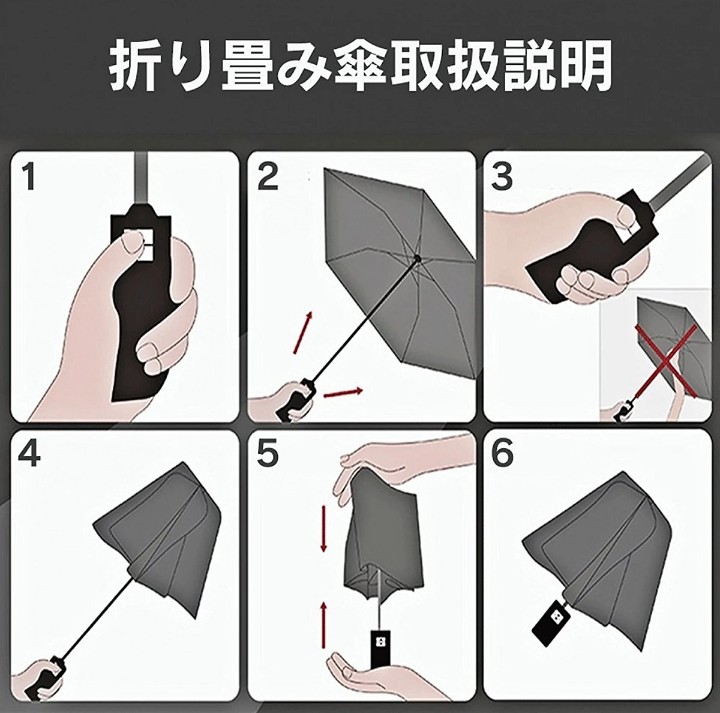 折り畳み傘取扱説明

1

2

3

4

5

6