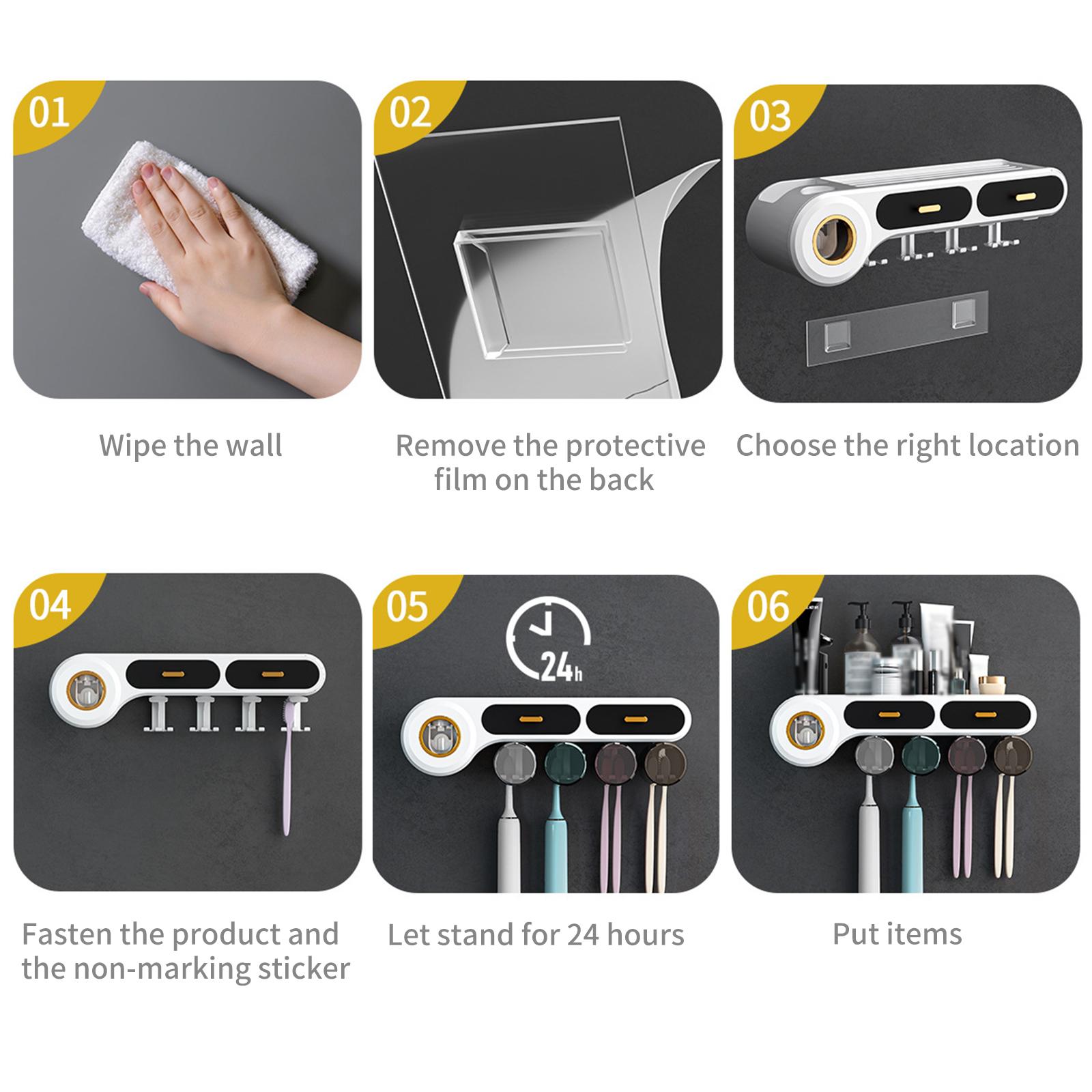 01

Wipe the wall

02

Remove the protective film on the back

03

Choose the right location

04

Fasten the product and the non-marking sticker

05

24h

Let stand for 24 hours

06

Put items