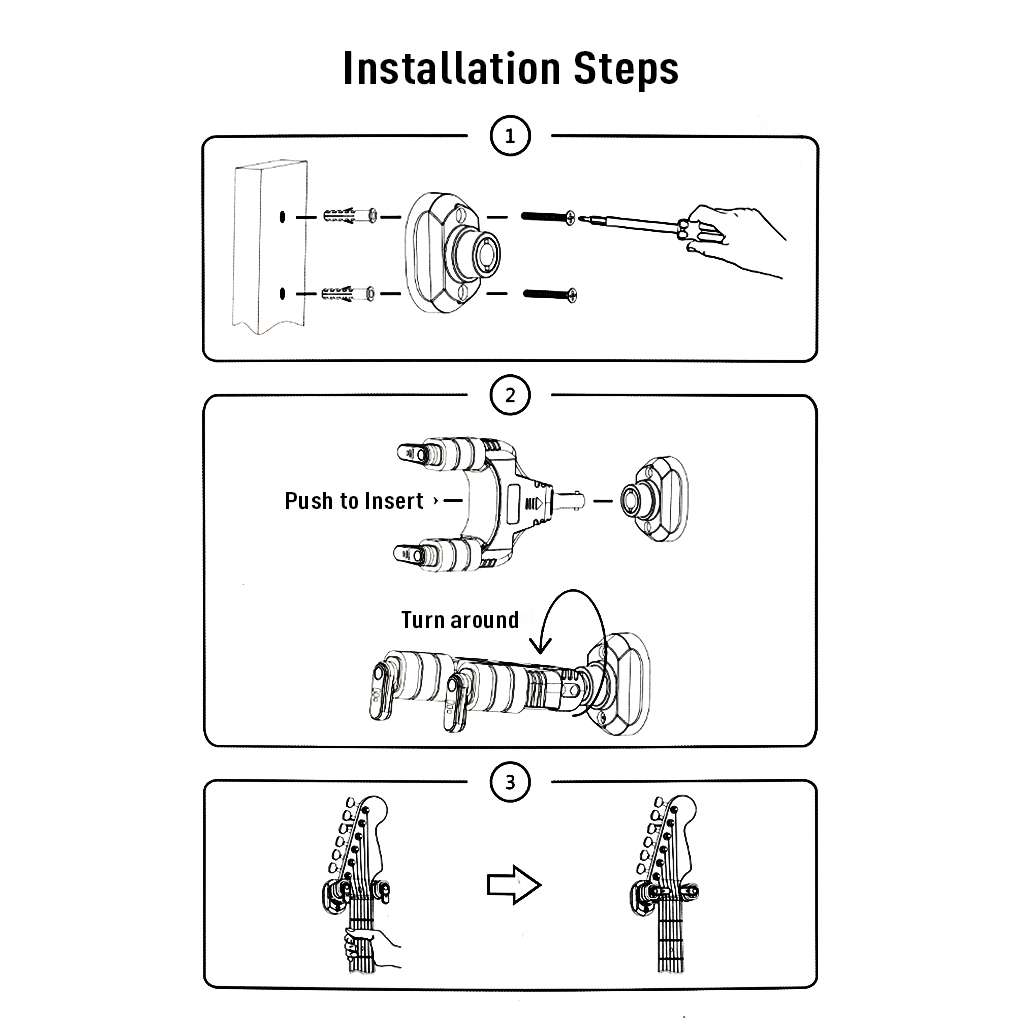 Installation Steps

1

2

Push to Insert

Turn around

3