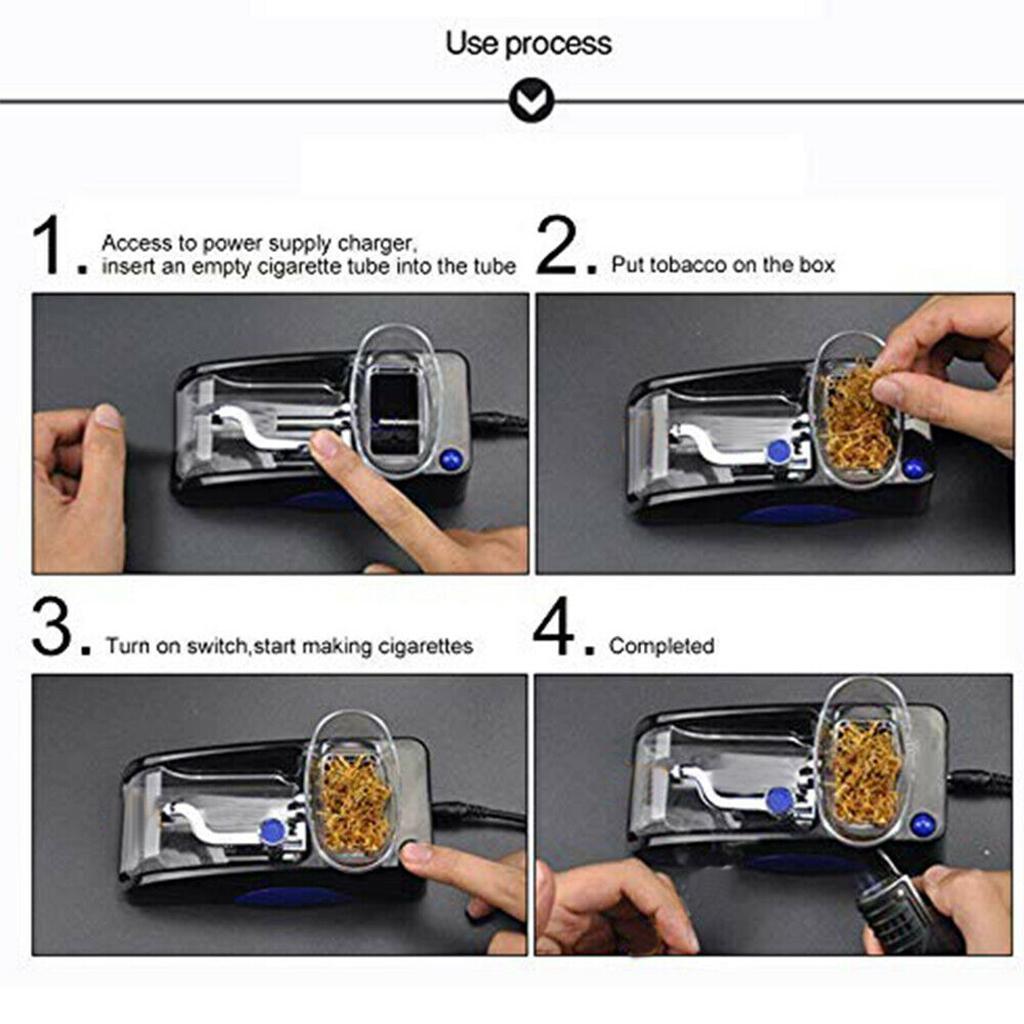 Use process

1. Access to power supply charger, insert an empty cigarette tube into the tube

2. Put tobacco on the box

3. Turn on switch,start making cigarettes

4. Completed