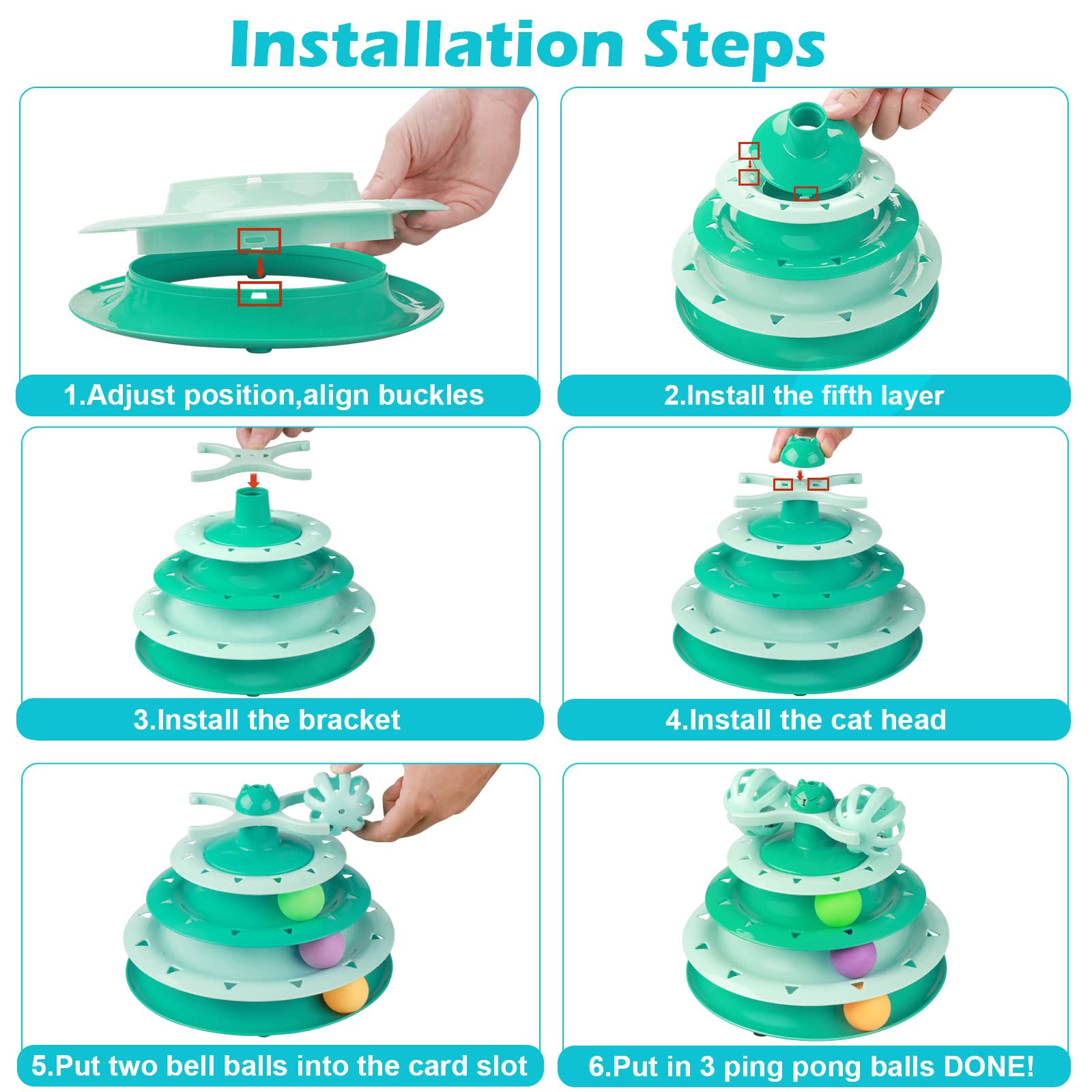 Installation Steps

1.Adjust position,align buckles

2.Install the fifth layer

3.Install the bracket

4.Install the cat head

5.Put two bell balls into the card slot

6.Put in 3 ping pong balls DONE!