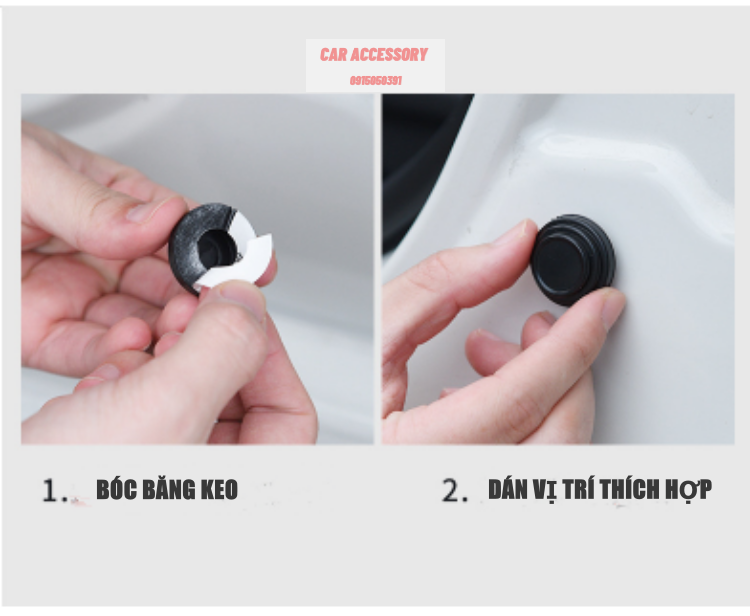 CAR ACCESSORY
0915050391

1. BÓC BĂNG KEO

2. DÁN VỊ TRÍ THÍCH HỢP