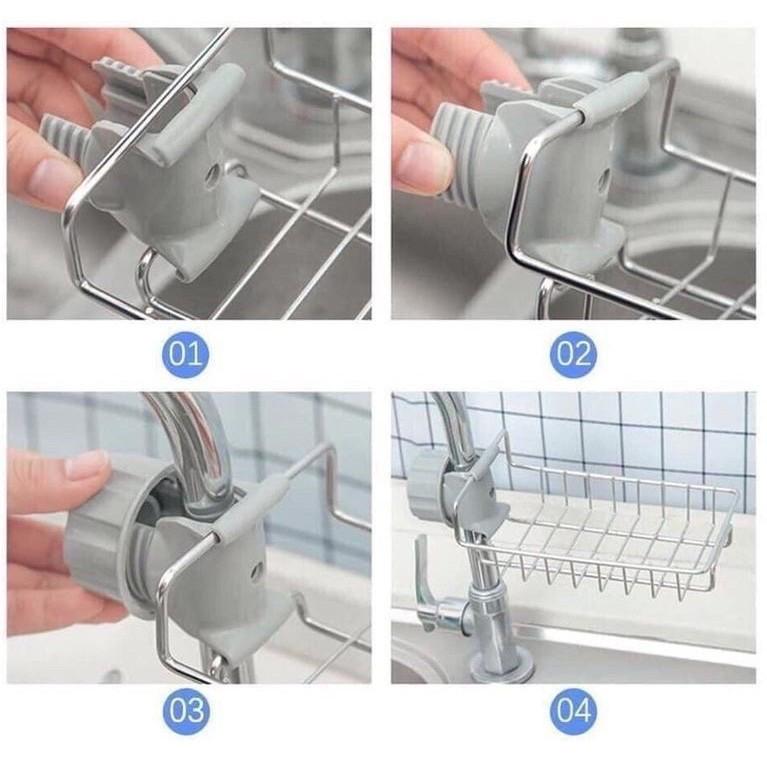 01

02

03

04