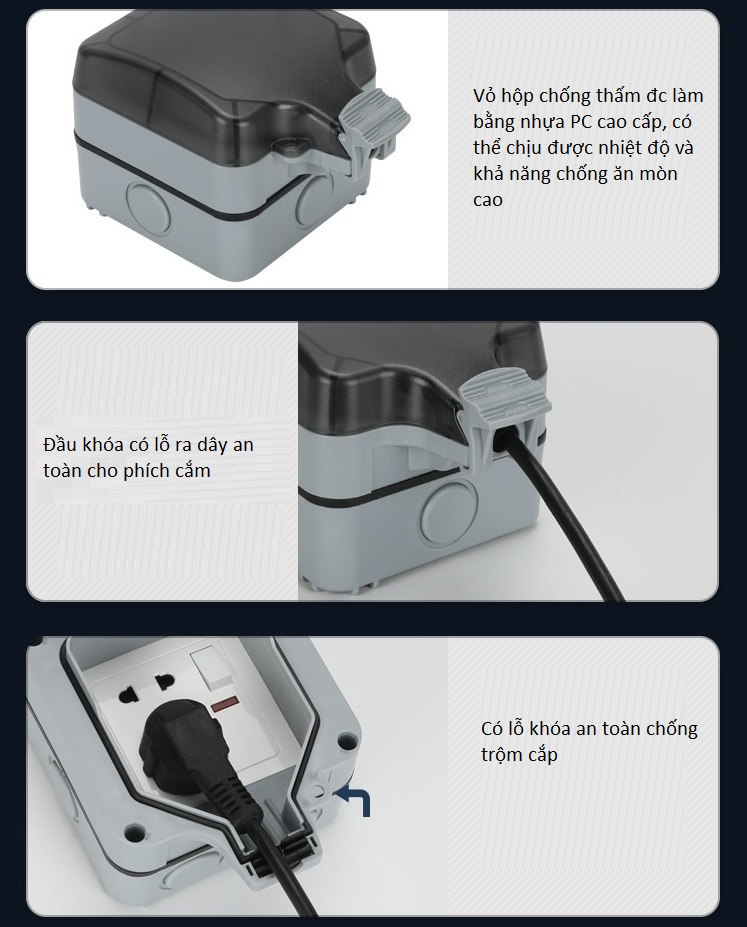 Vỏ hộp chống thấm đc làm bằng nhựa PC cao cấp, có thể chịu được nhiệt độ và khả năng chống ăn mòn cao

Đầu khóa có lỗ ra dây an toàn cho phích cắm

Có lỗ khóa an toàn chống trộm cắp