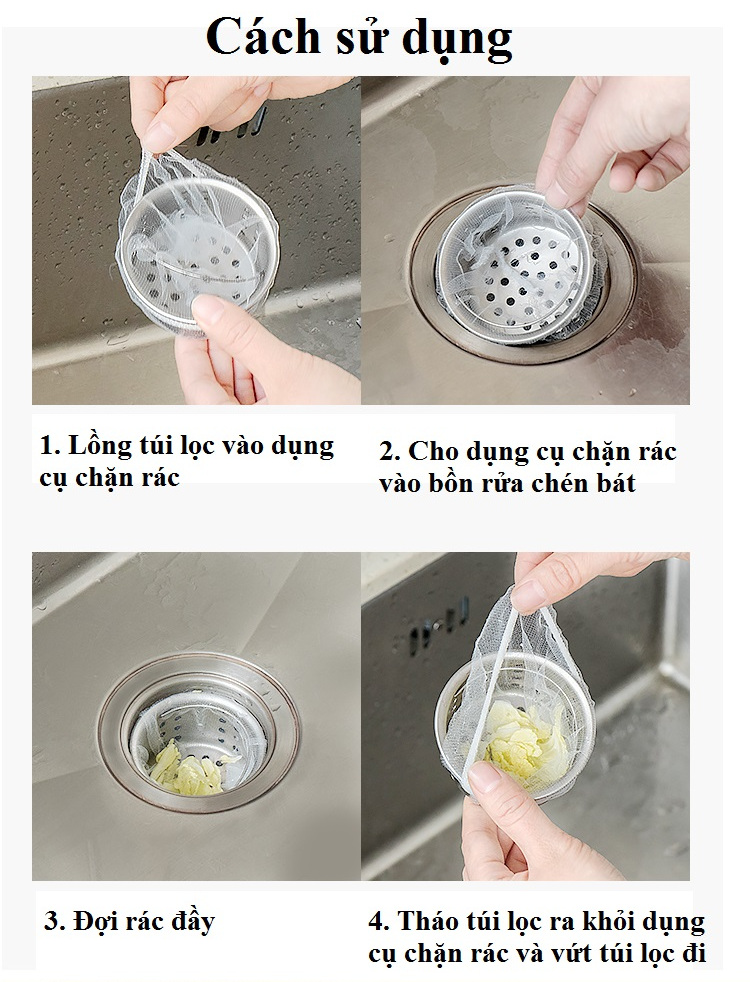 Cách sử dụng

1. Lồng túi lọc vào dụng cụ chặn rác

2. Cho dụng cụ chặn rác vào bồn rửa chén bát

3. Đợi rác đầy

4. Tháo túi lọc ra khỏi dụng cụ chặn rác và vứt túi lọc đi