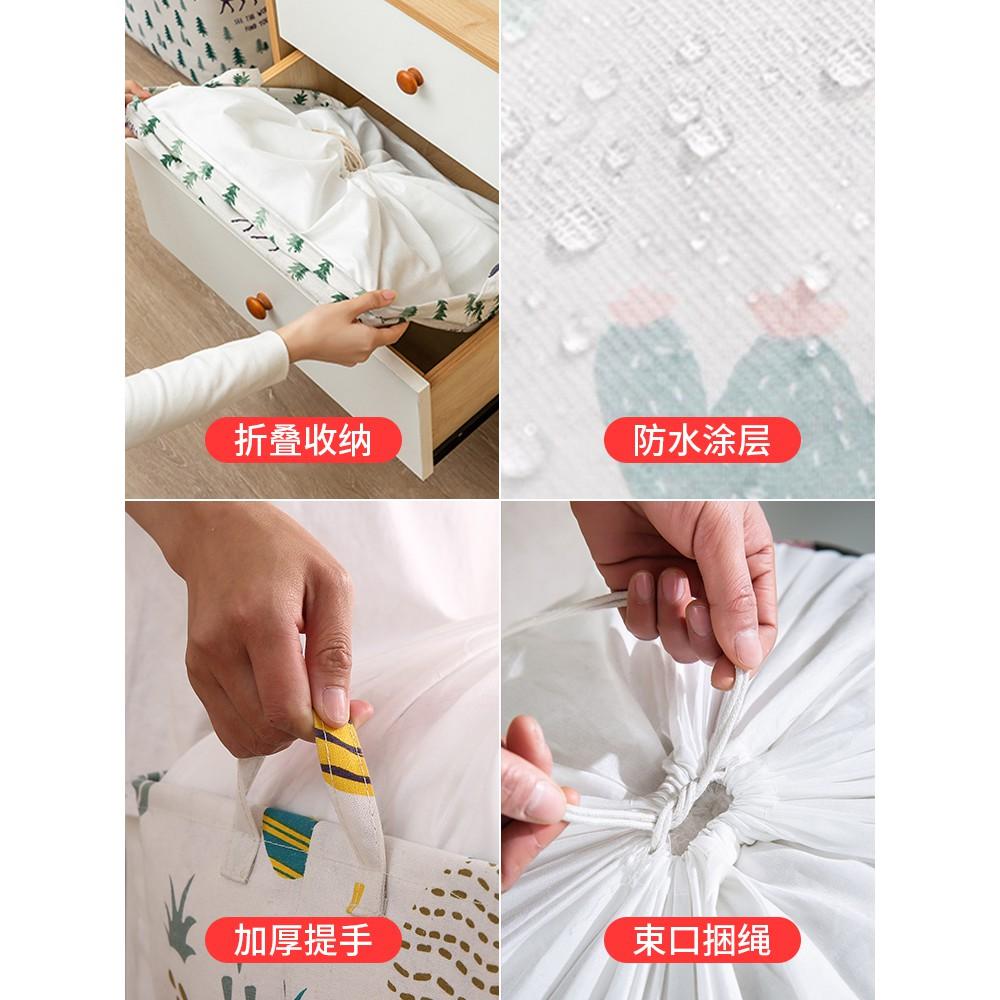 折叠收纳

防水涂层

加厚提手

束口捆绳