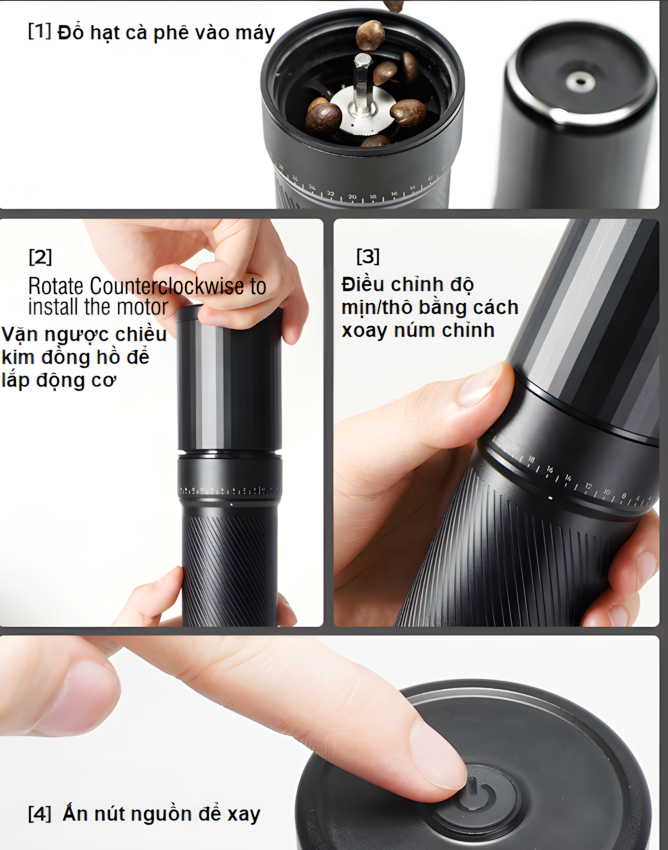 [1] Đổ hạt cà phê vào máy

[2]
Rotate Counterclockwise to install the motor
Vặn ngược chiều kim đồng hồ để lắp động cơ

[3]
Điều chỉnh độ mịn/thô bằng cách xoay núm chỉnh

[4] Ấn nút nguồn để xay