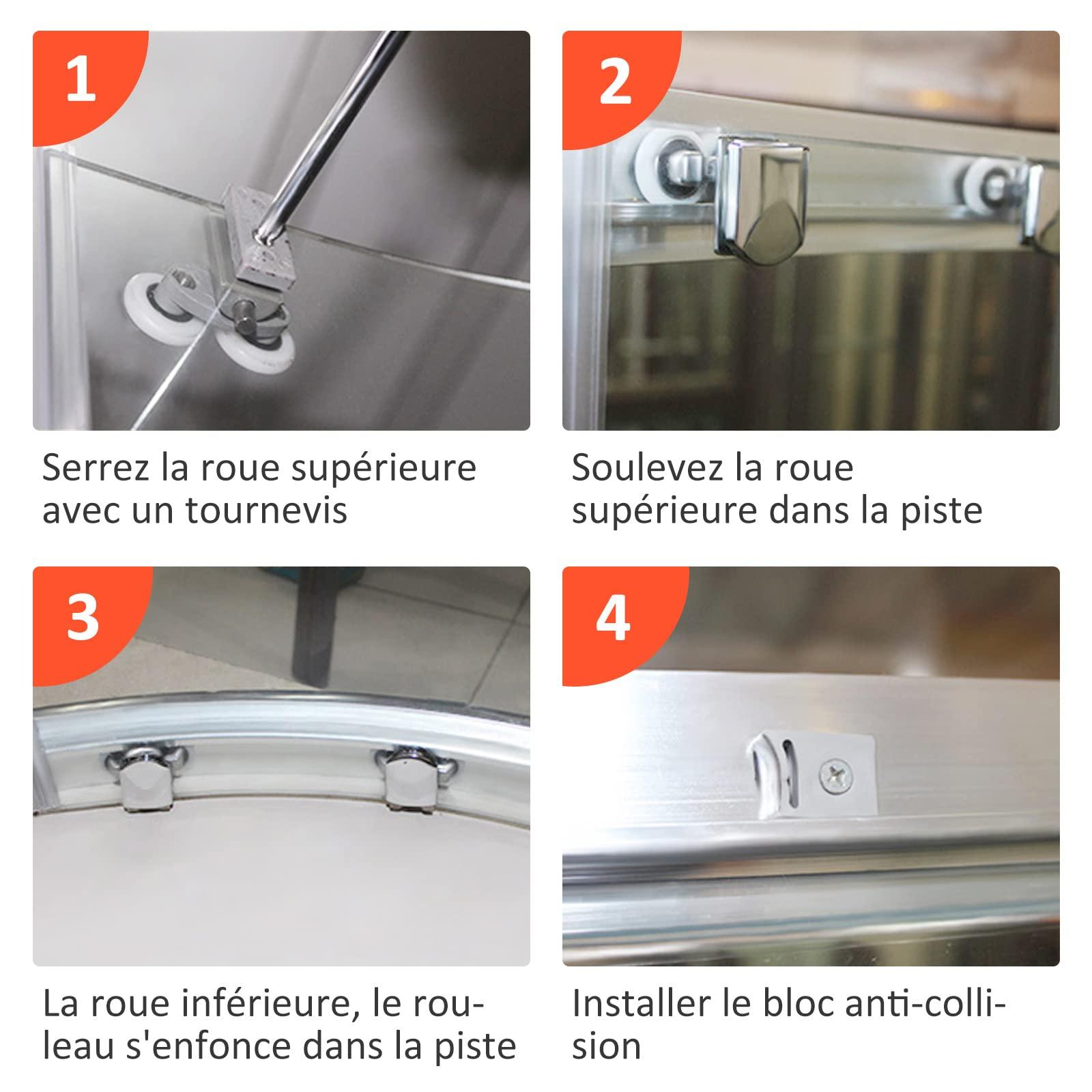 1

Serrez la roue supérieure avec un tournevis

2

Soulevez la roue supérieure dans la piste

3

La roue inférieure, le rouleau s'enfonce dans la piste

4

Installer le bloc anti-collision