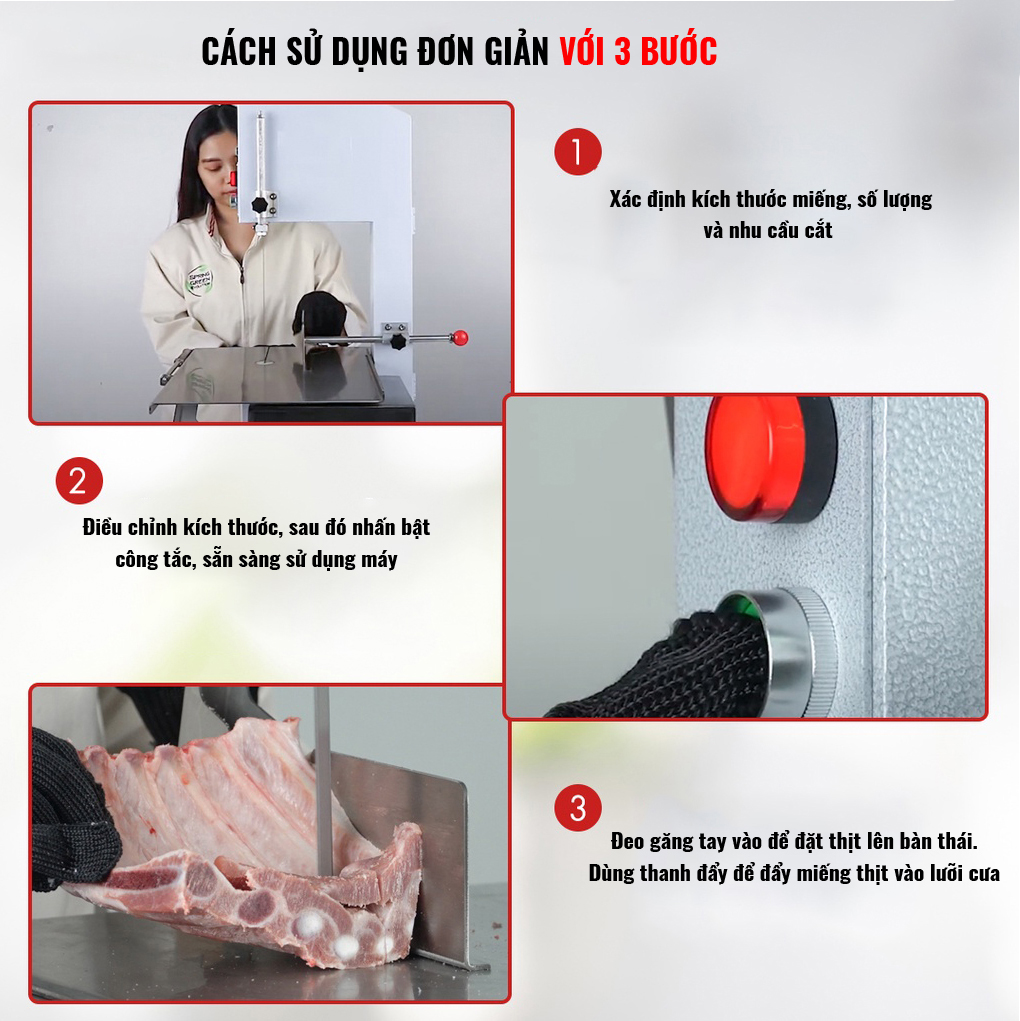 CÁCH SỬ DỤNG ĐƠN GIẢN VỚI 3 BƯỚC

SPRING GREEN

1

Xác định kích thước miếng, số lượng và nhu cầu cắt

2

Điều chỉnh kích thước, sau đó nhấn bật công tắc, sẵn sàng sử dụng máy

3

Đeo găng tay vào để đặt thịt lên bàn thái. Dùng thanh đẩy để đẩy miếng thịt vào lưỡi cưa