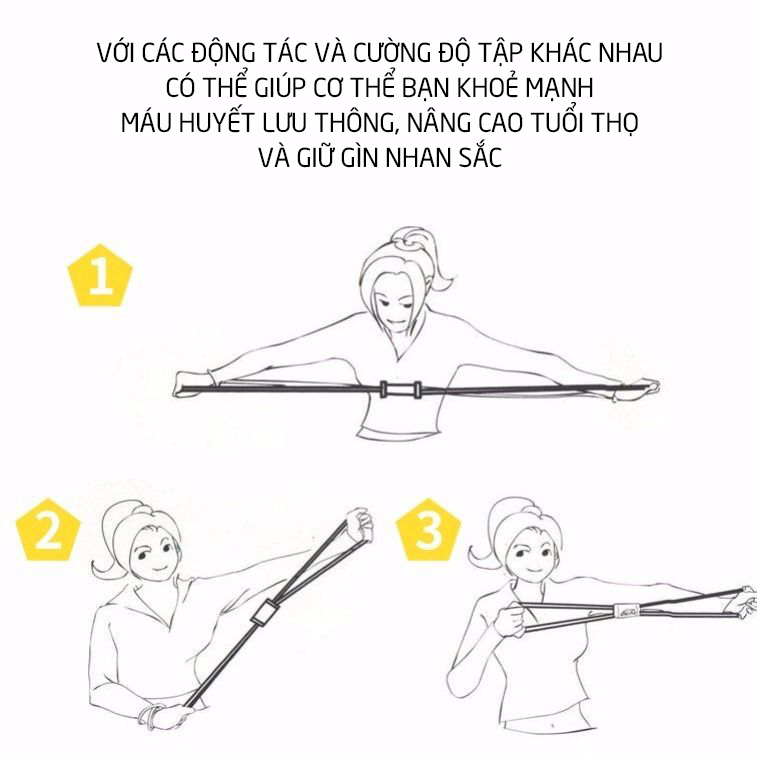 VỚI CÁC ĐỘNG TÁC VÀ CƯỜNG ĐỘ TẬP KHÁC NHAU
CÓ THỂ GIÚP CƠ THỂ BẠN KHOẺ MẠNH
MÁU HUYẾT LƯU THÔNG, NÂNG CAO TUỔI THỌ
VÀ GIỮ GÌN NHAN SẮC

1

2

3