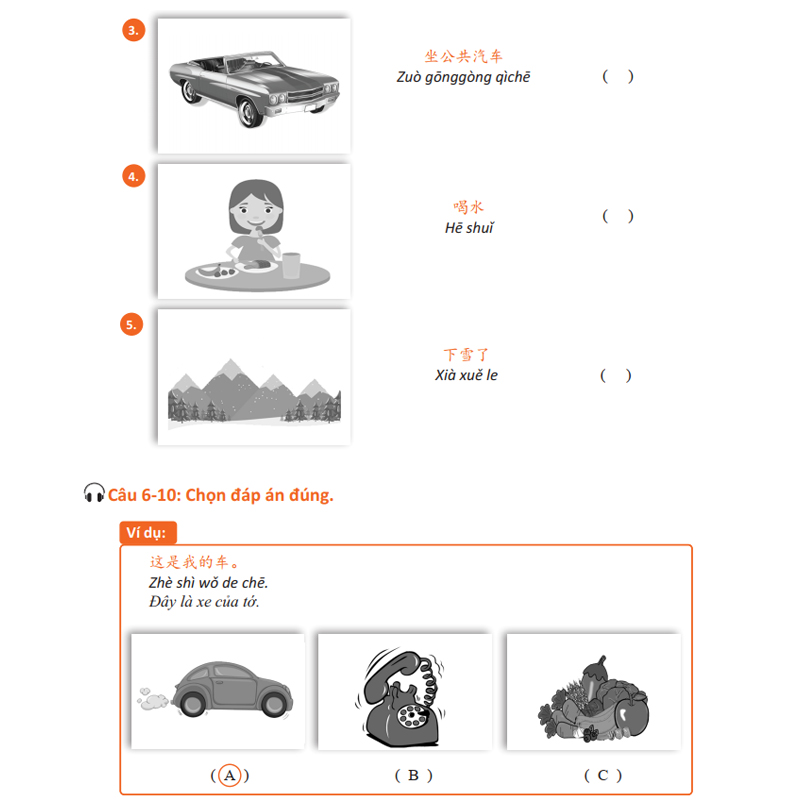 3.

坐公共汽车
Zuò gōnggòng qìchē

( )

4.

喝水
Hē shuǐ

( )

5.

下雪了
Xià xuě le

( )

Câu 6-10: Chọn đáp án đúng.

Ví dụ:

这是我的车。
Zhè shì wǒ de chē.
Đây là xe của tớ.

( A )

( B )

( C )