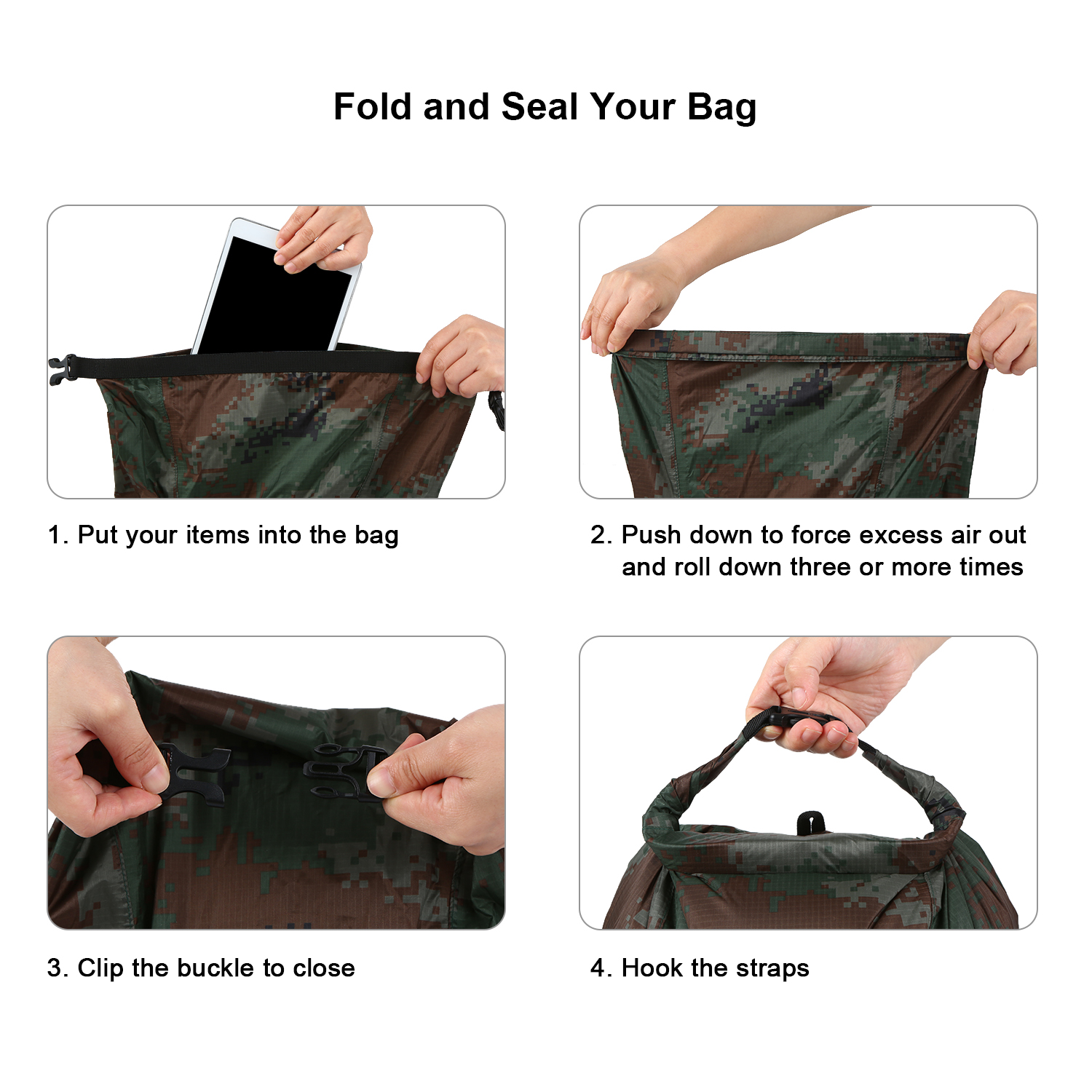 Fold and Seal Your Bag

1. Put your items into the bag

2. Push down to force excess air out and roll down three or more times

3. Clip the buckle to close

4. Hook the straps