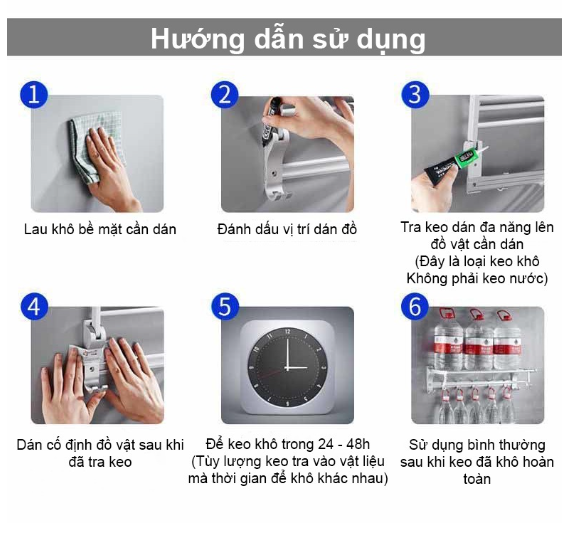 Hướng dẫn sử dụng

1
Lau khô bề mặt cần dán

2
Đánh dấu vị trí dán đồ

3
Tra keo dán đa năng lên đồ vật cần dán
(Đây là loại keo khô Không phải keo nước)

4
Dán cố định đồ vật sau khi đã tra keo

5
Để keo khô trong 24 - 48h
(Tùy lượng keo tra vào vật liệu mà thời gian để khô khác nhau)

6
Sử dụng bình thường sau khi keo đã khô hoàn toàn