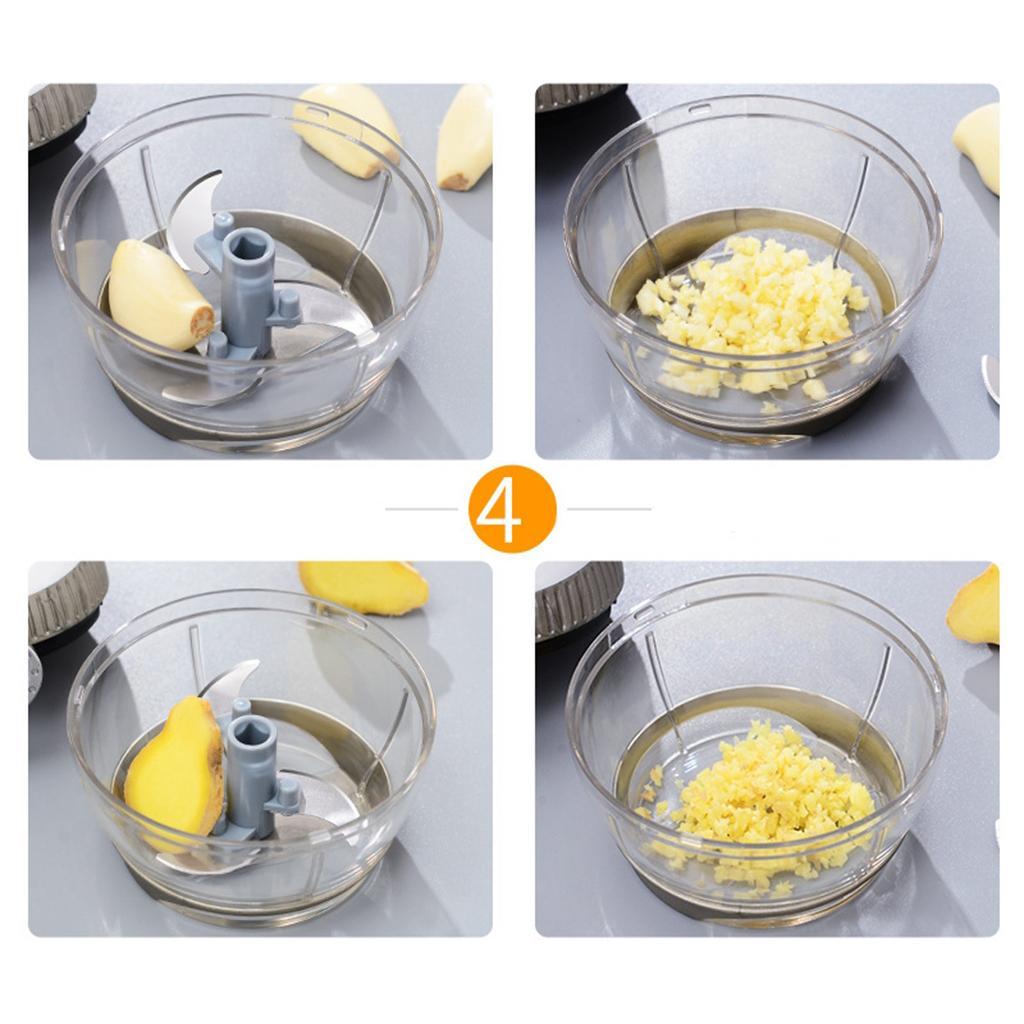 4