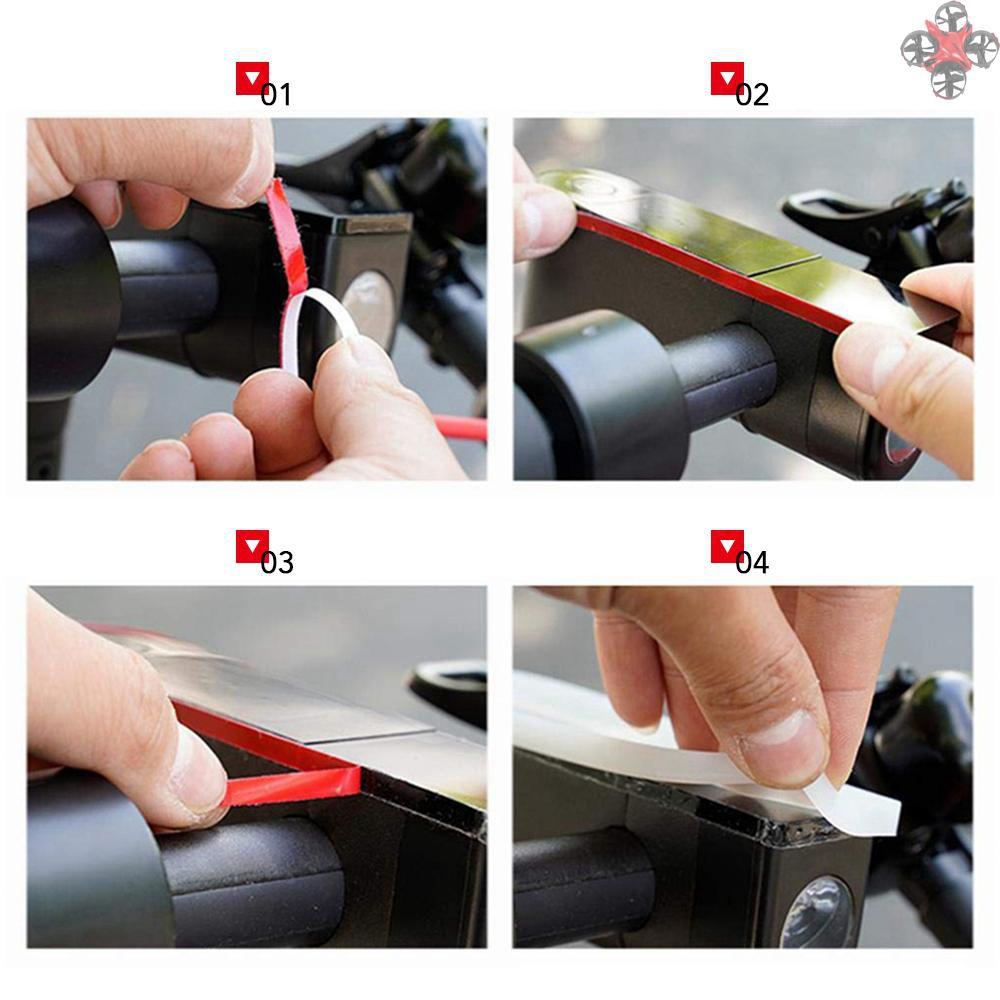 01

02

03

04