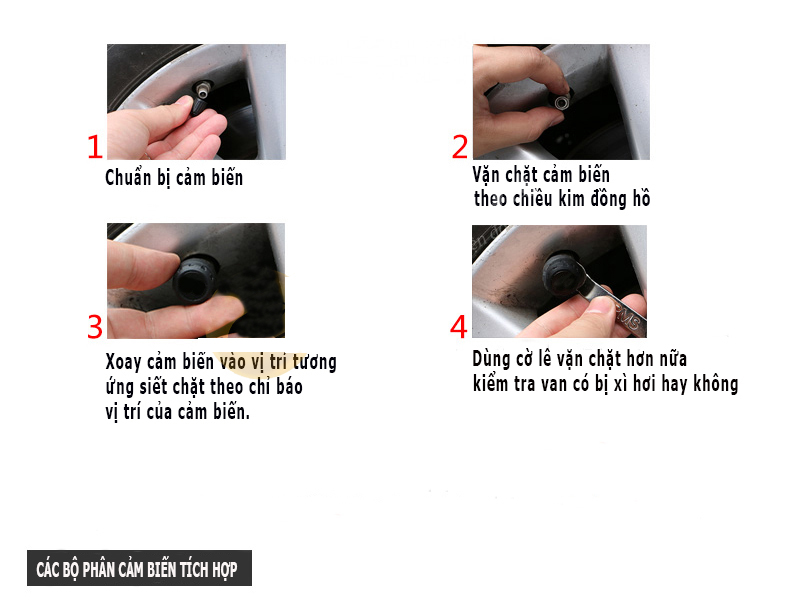 1
Chuẩn bị cảm biến

2
Vặn chặt cảm biến theo chiều kim đồng hồ

3
Xoay cảm biến vào vị trí tương ứng siết chặt theo chỉ báo vị trí của cảm biến.

4
Dùng cờ lê vặn chặt hơn nữa kiểm tra van có bị xì hơi hay không

CÁC BỘ PHẬN CẢM BIẾN TÍCH HỢP