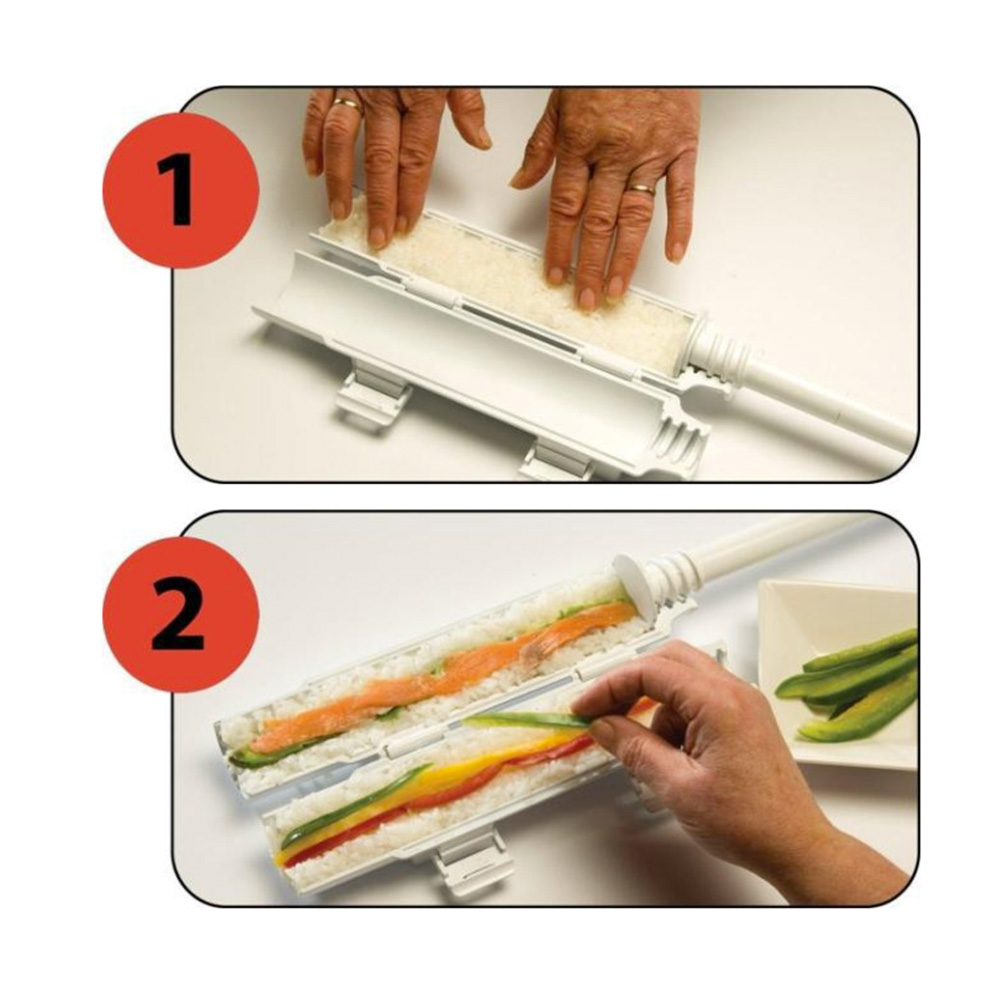 1

2