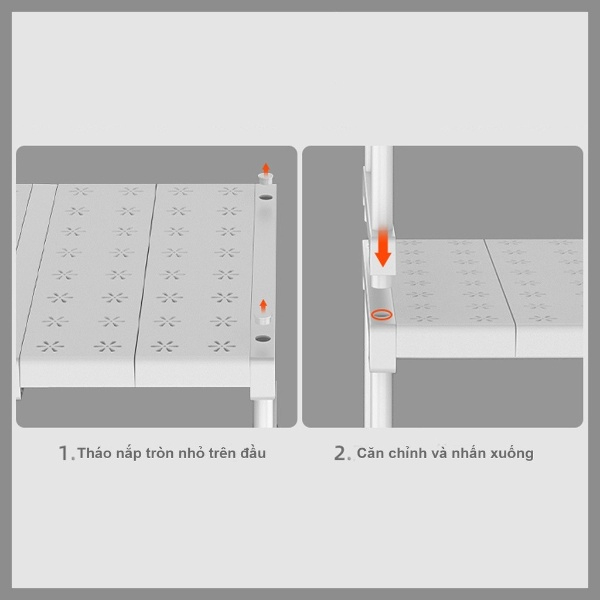 1. Tháo nắp tròn nhỏ trên đầu

2. Căn chỉnh và nhấn xuống