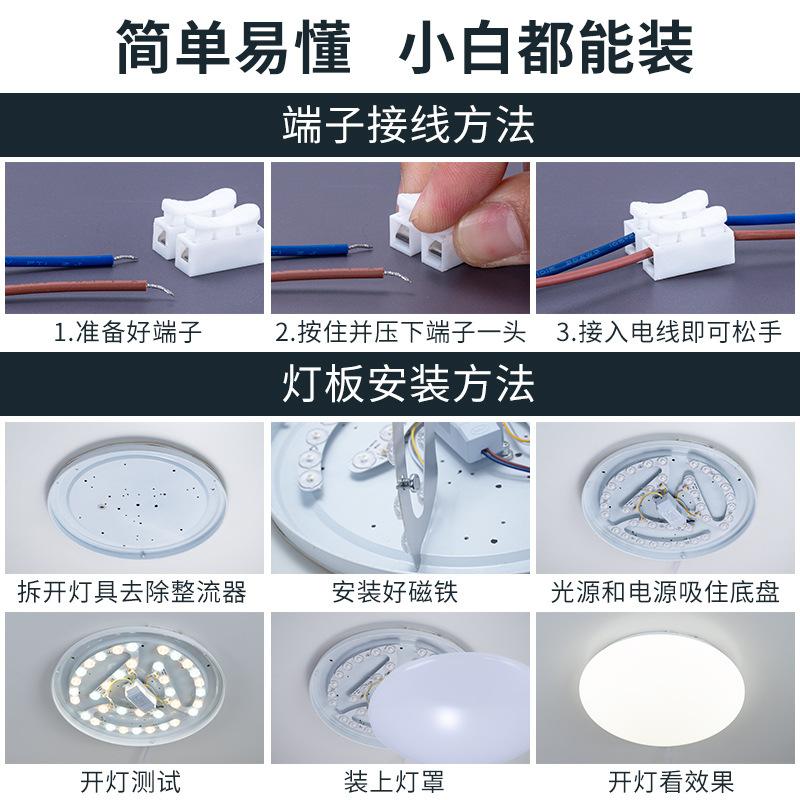 简单易懂　小白都能装

端子接线方法

1.准备好端子

2.按住并压下端子一头

3.接入电线即可松手

灯板安装方法

拆开灯具去除整流器

安装好磁铁

光源和电源吸住底盘

开灯测试

装上灯罩

开灯看效果