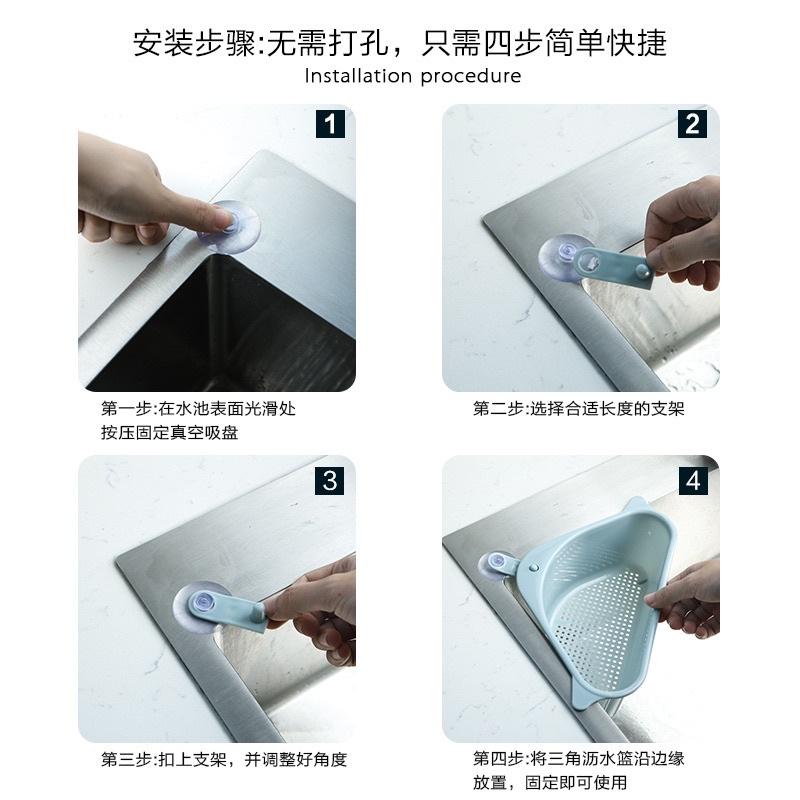 安装步骤:无需打孔，只需四步简单快捷
Installation procedure

1

第一步:在水池表面光滑处按压固定真空吸盘

2

第二步:选择合适长度的支架

3

第三步:扣上支架，并调整好角度

4

第四步:将三角沥水篮沿边缘放置，固定即可使用