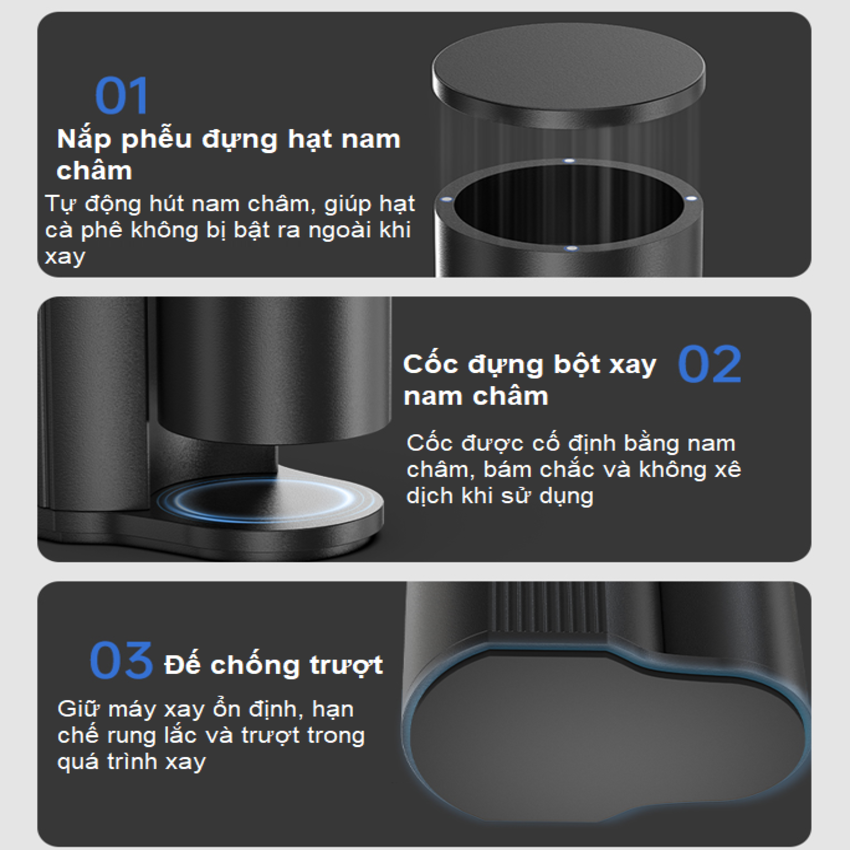 01
Nắp phễu đựng hạt nam châm
Tự động hút nam châm, giúp hạt cà phê không bị bật ra ngoài khi xay

Cốc đựng bột xay nam châm 02
Cốc được cố định bằng nam châm, bám chắc và không xê dịch khi sử dụng

03 Đế chống trượt
Giữ máy xay ổn định, hạn chế rung lắc và trượt trong quá trình xay